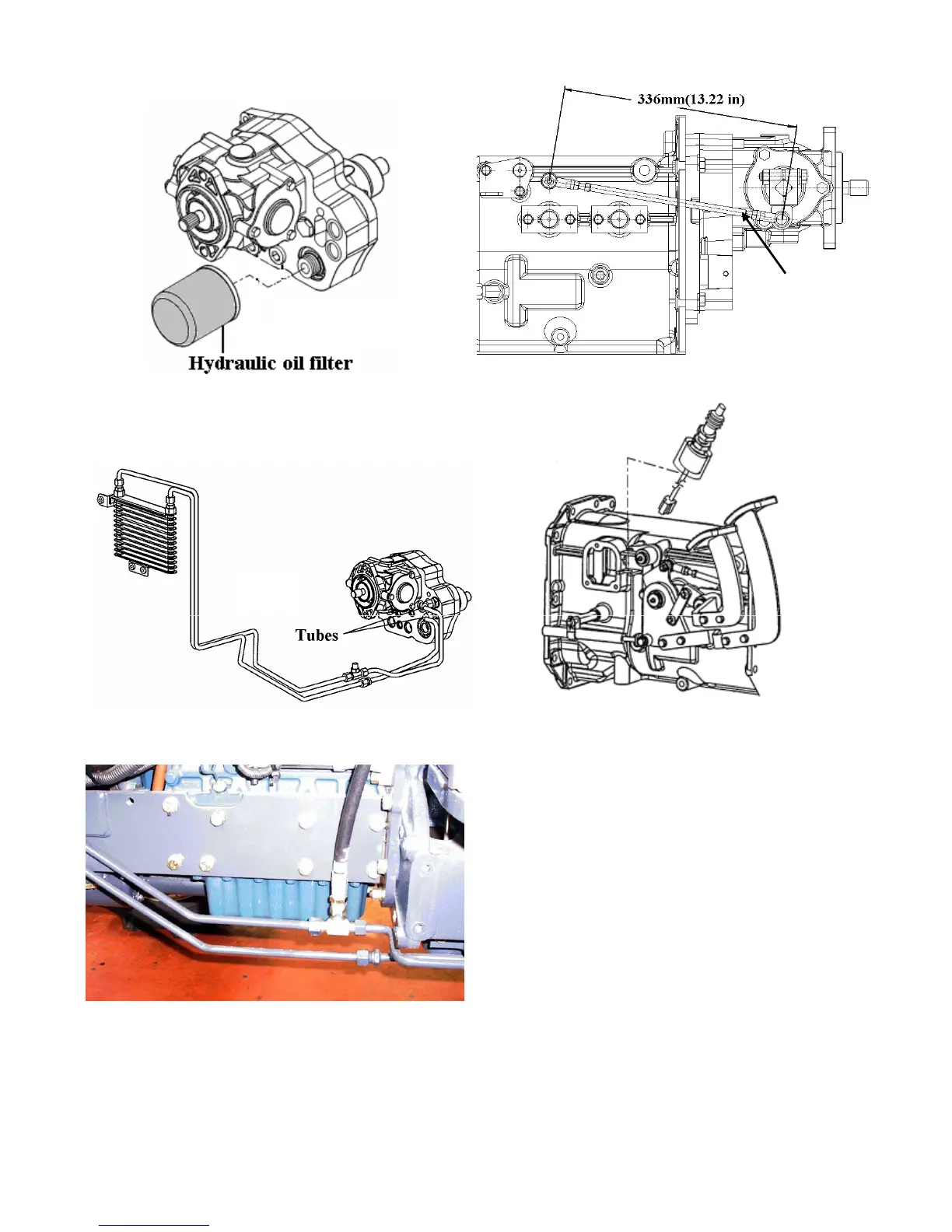 Hydraulic oil filter

336mm(13.22 in)

Tubes