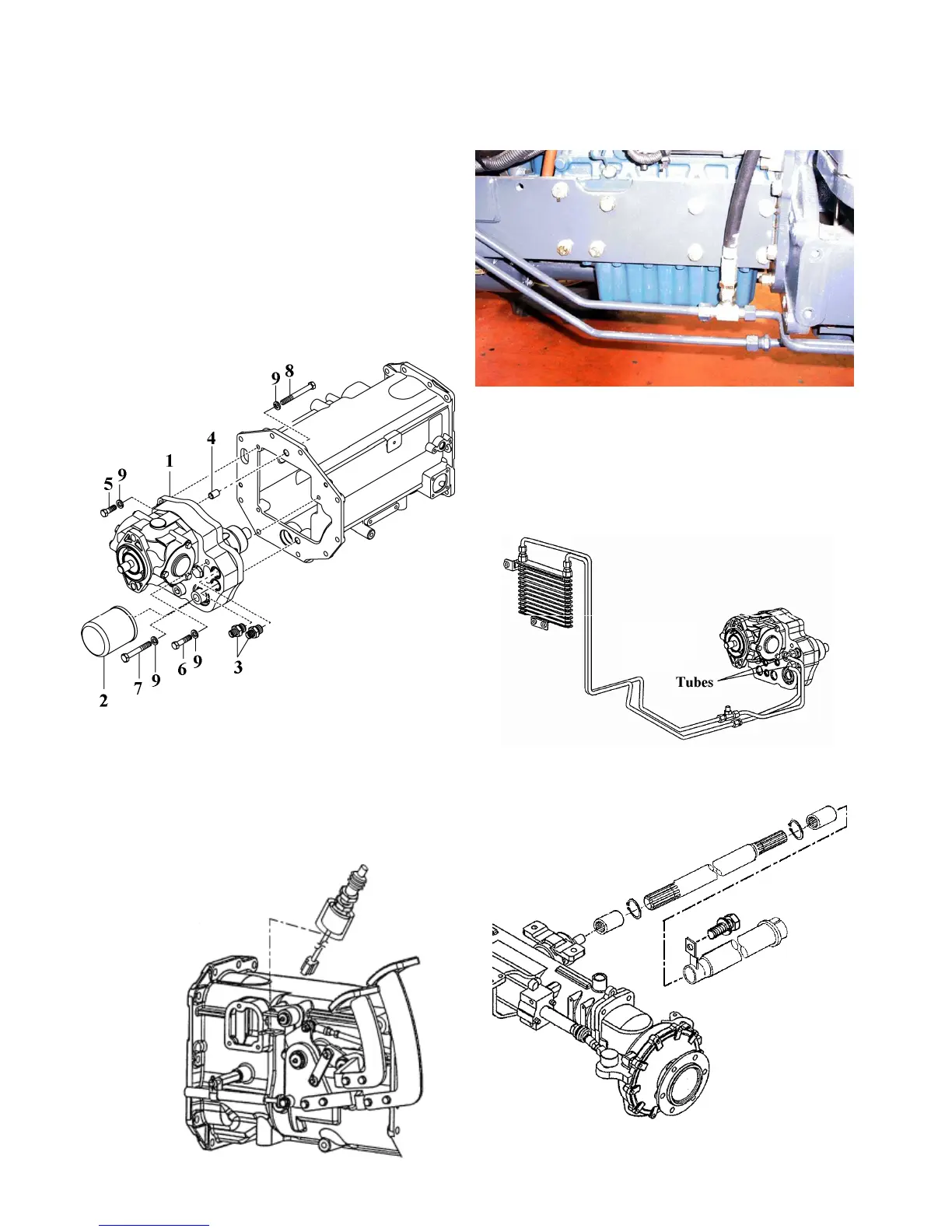 9 8
4
1
5 9
2 7 9 6 9 3
Tubes