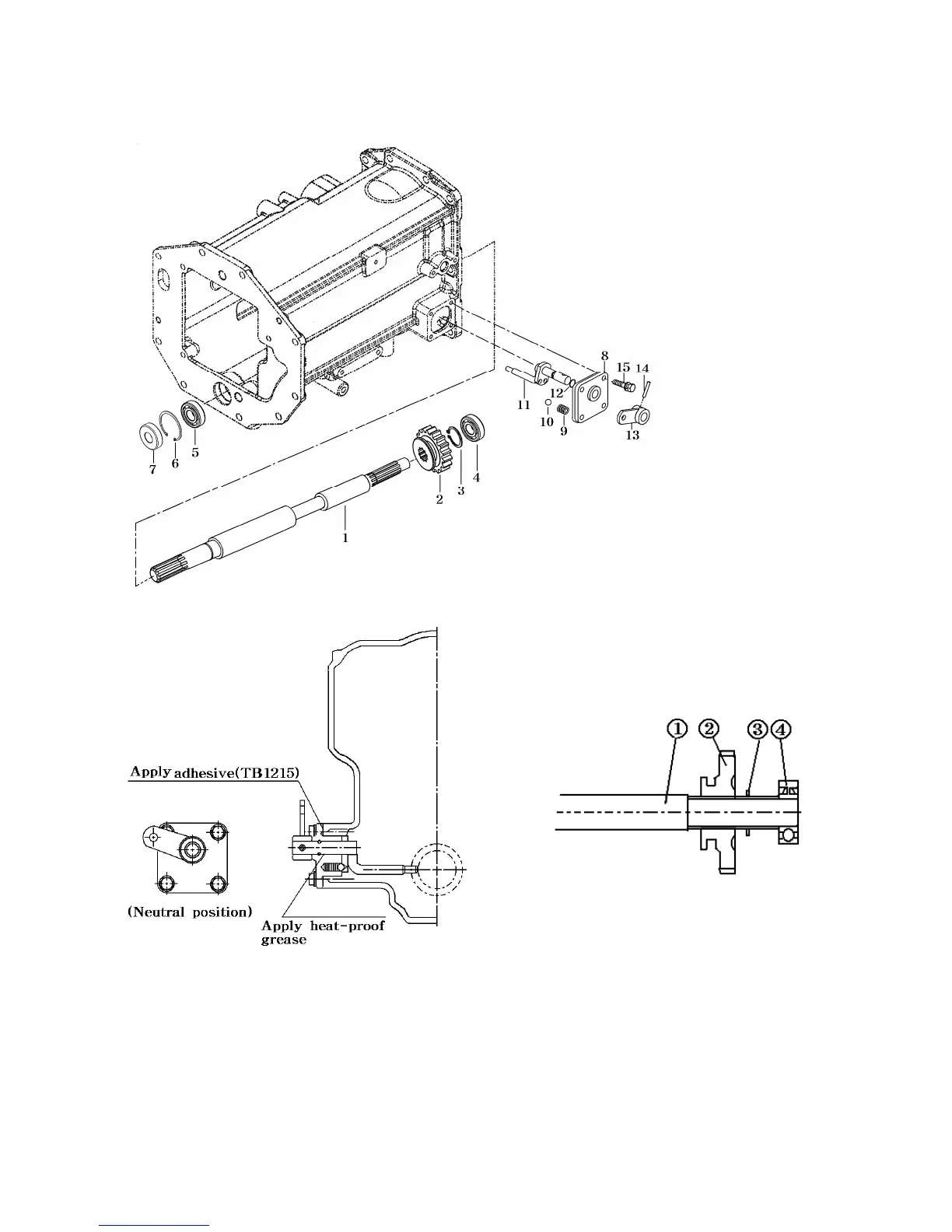 8
15
14
11
12
10
9
13
7
6
5
2
3
4
1

Apply adhesive(TB1215)
(Neutral position)
Apply heat-proof grease

①
②
③
④