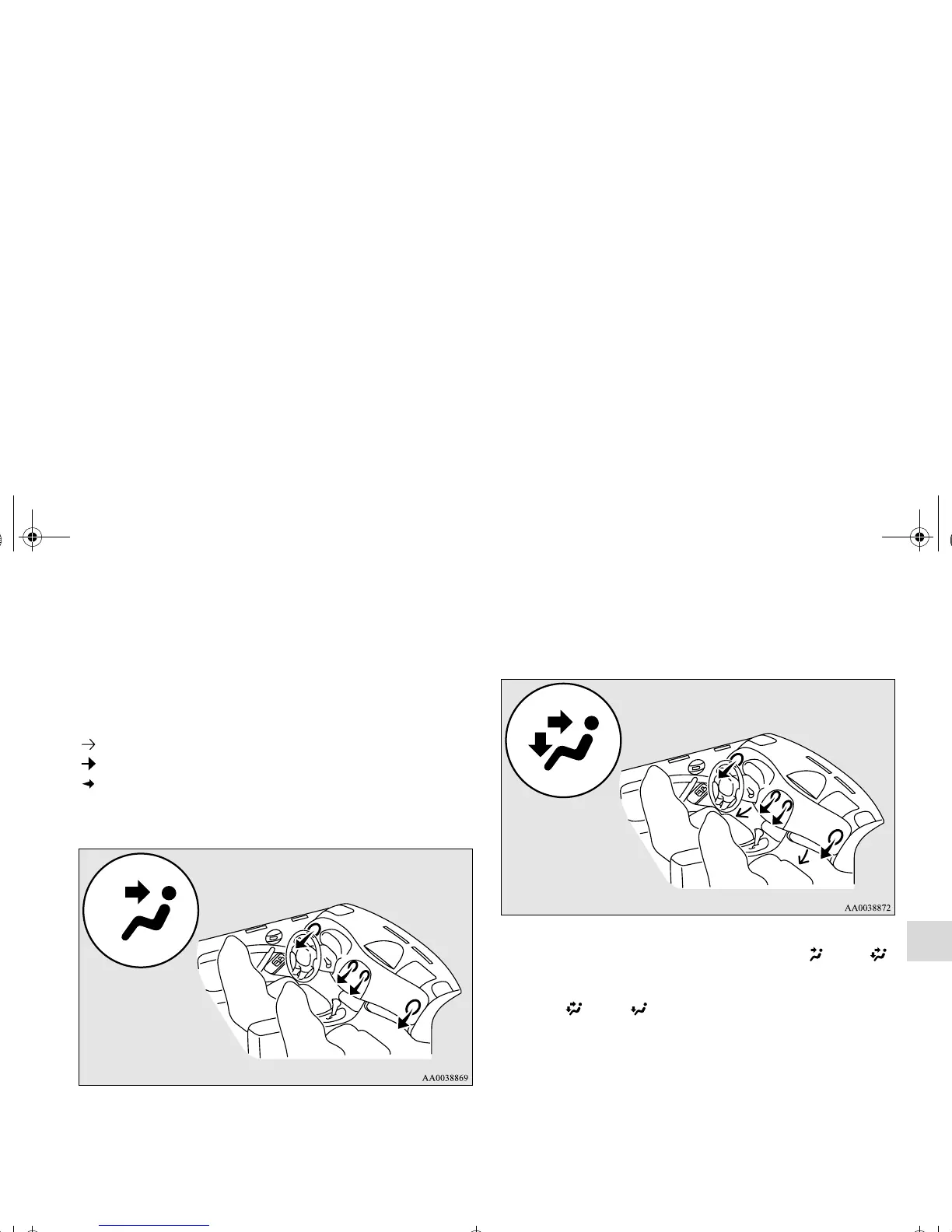 AA0038869

AA0038872