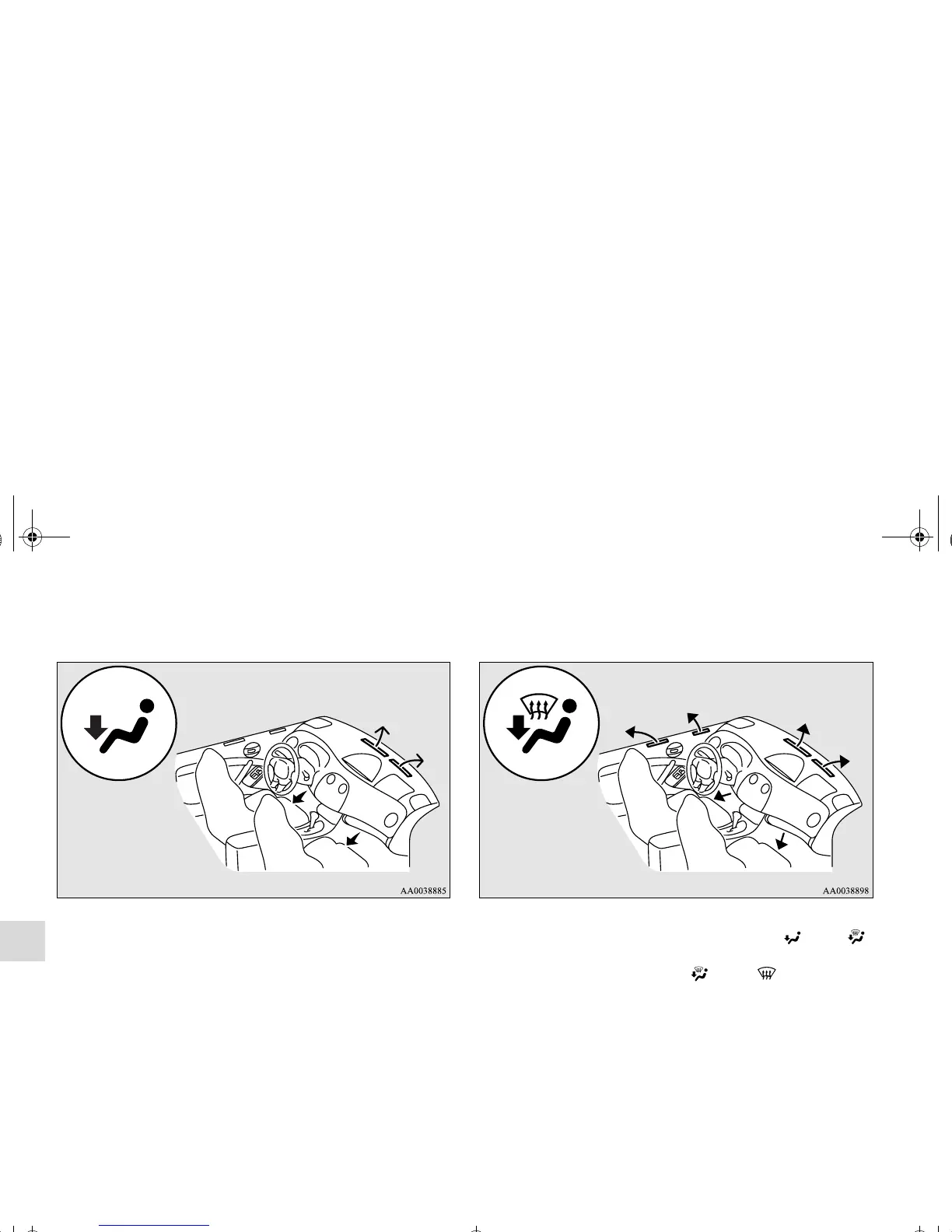 AA0038885

AA0038898