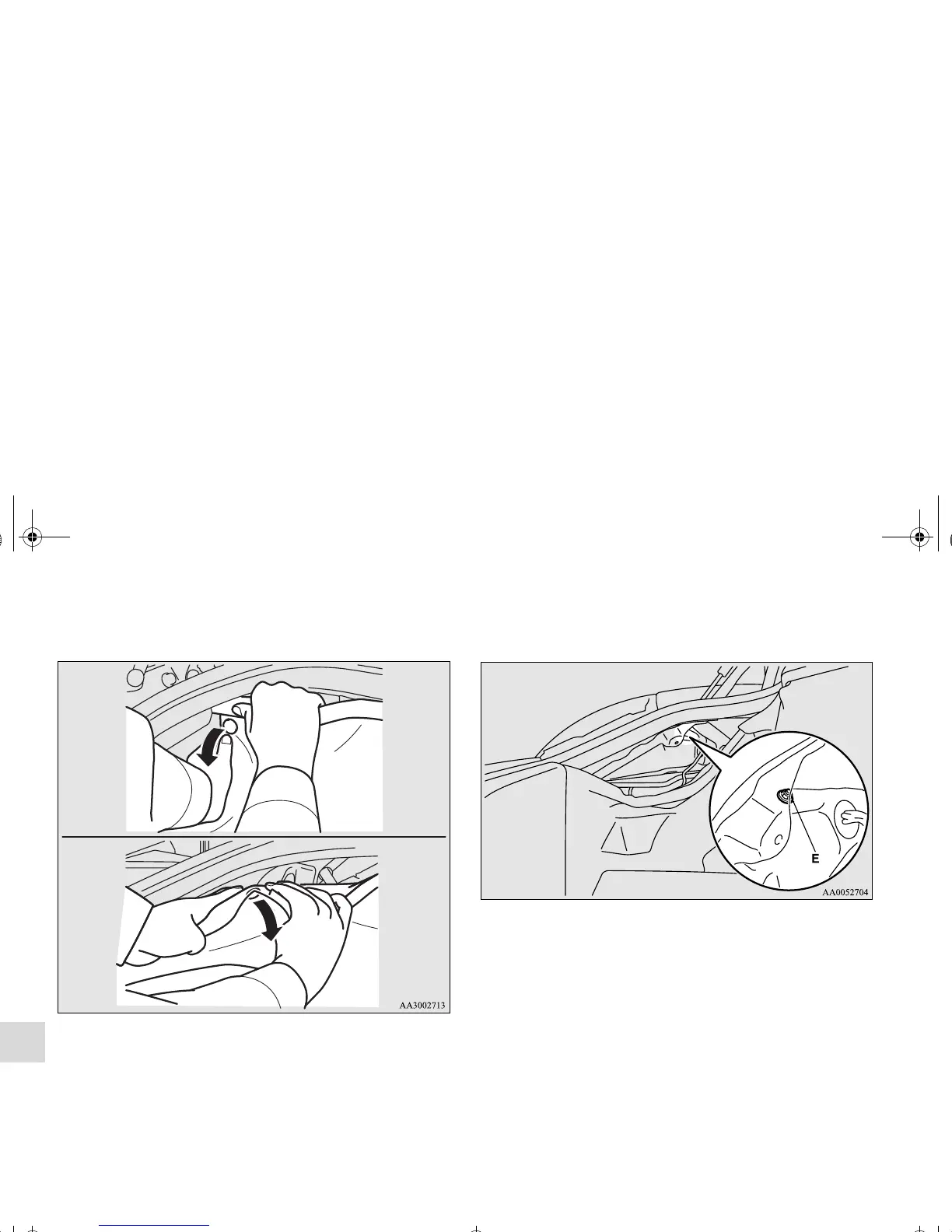 AA3002713

E

AA0052704