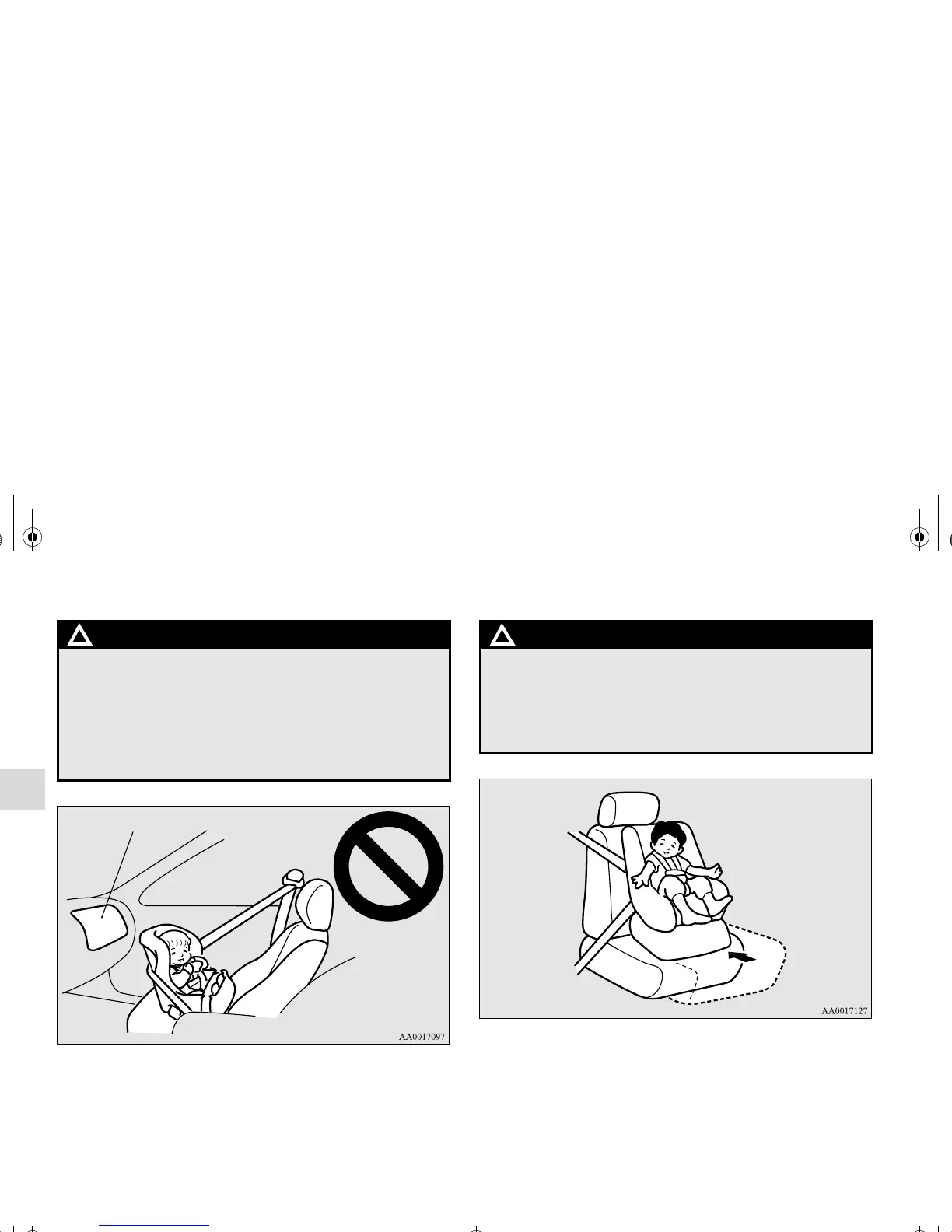 AA0017097

AA0017127