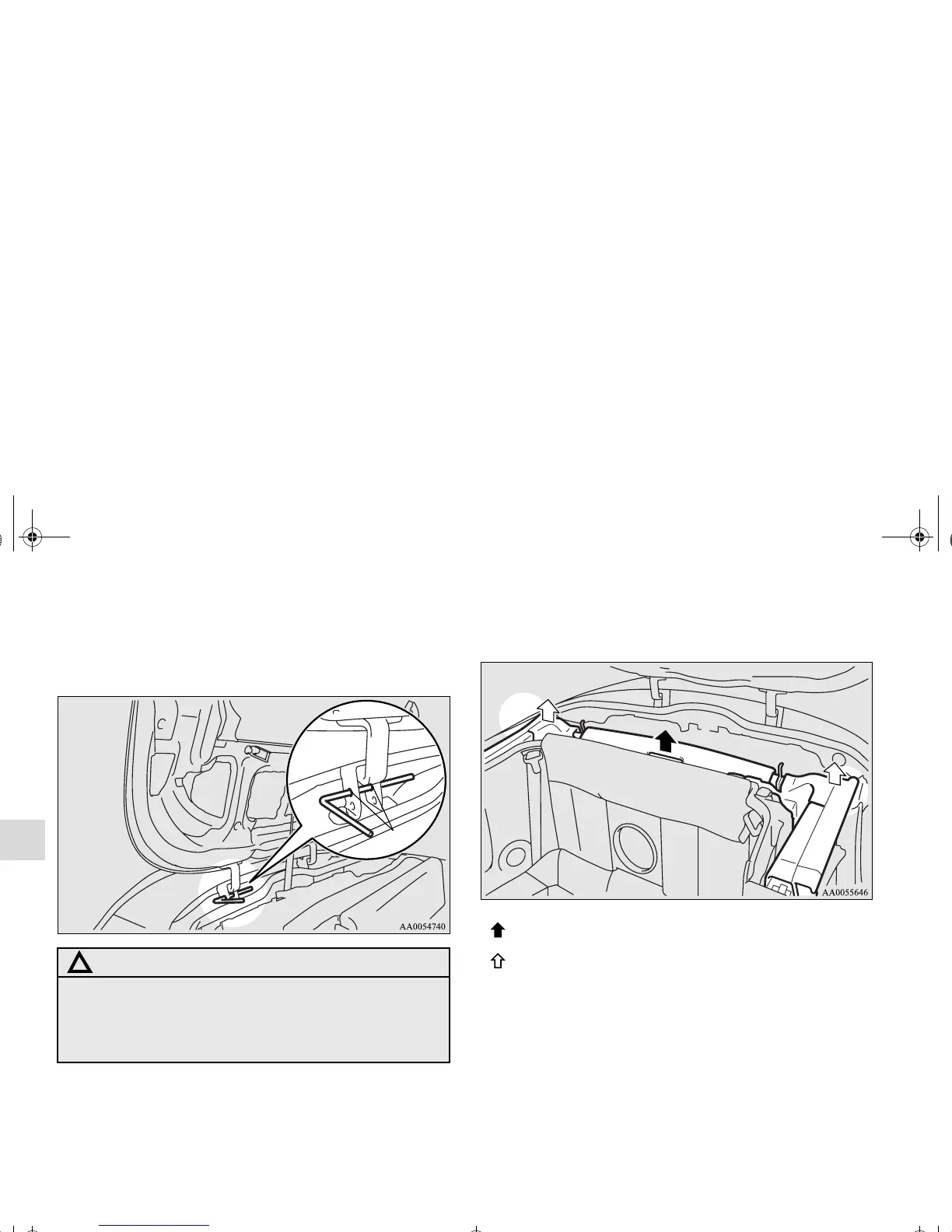 AA0054740

AA0055646