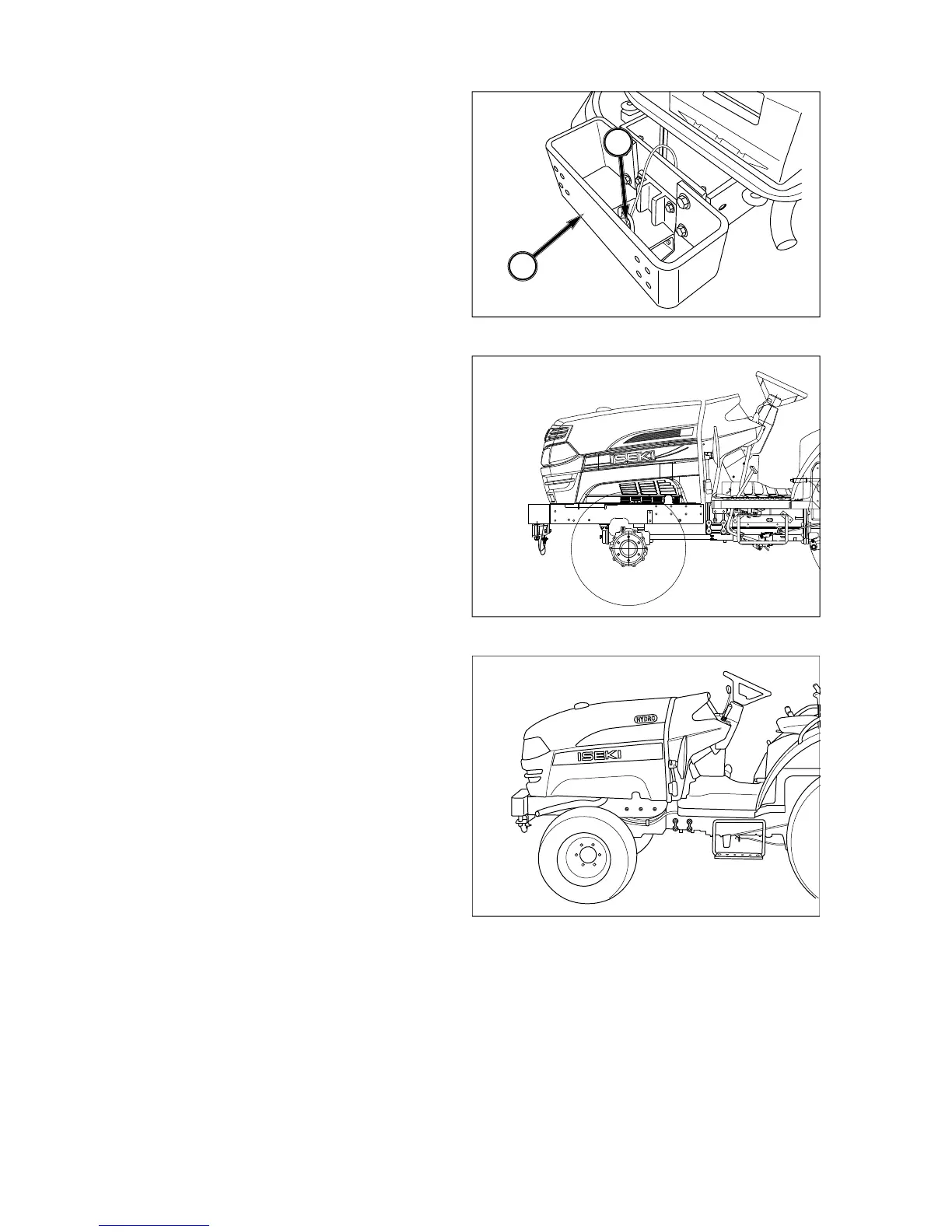 ISEKI

HYDRO

ISEKI