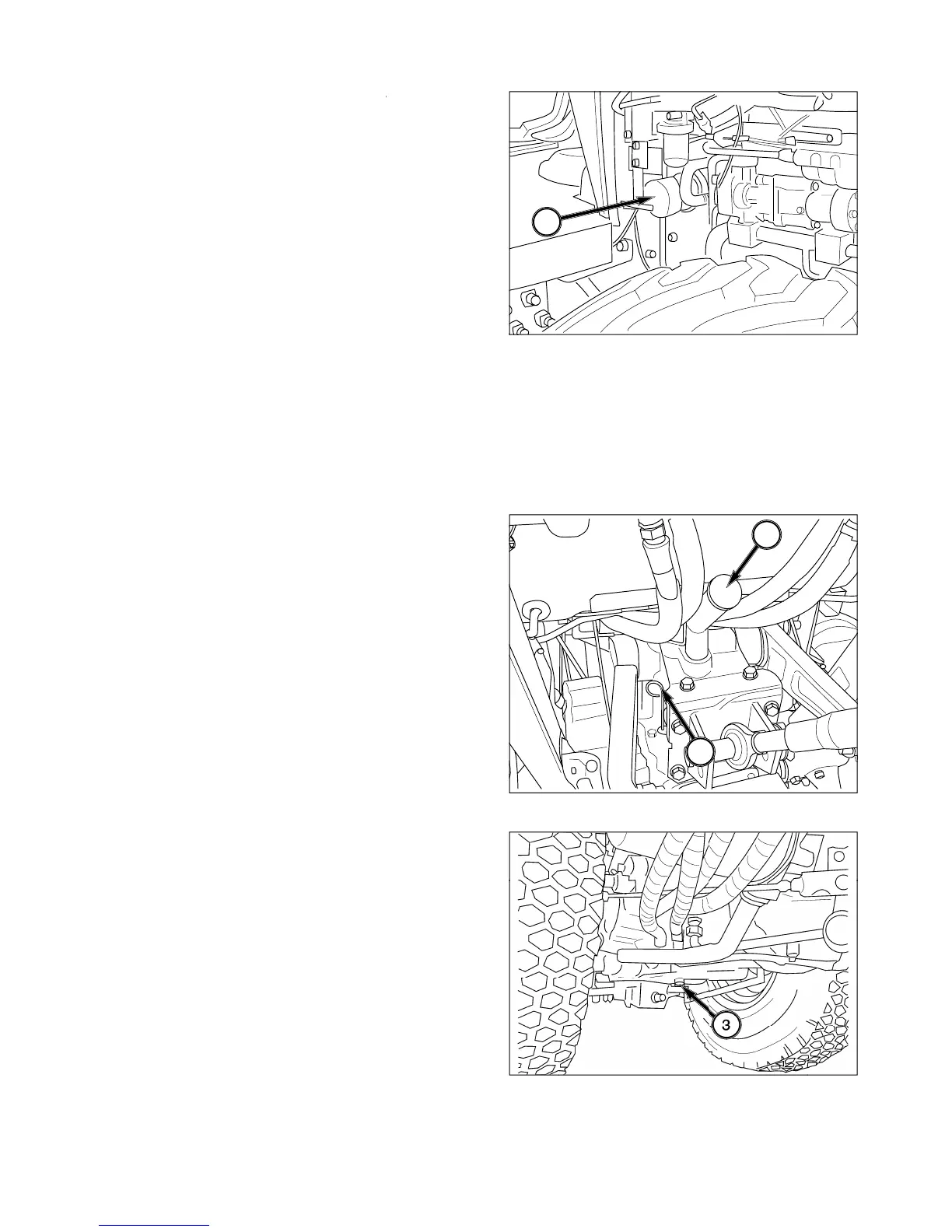 3