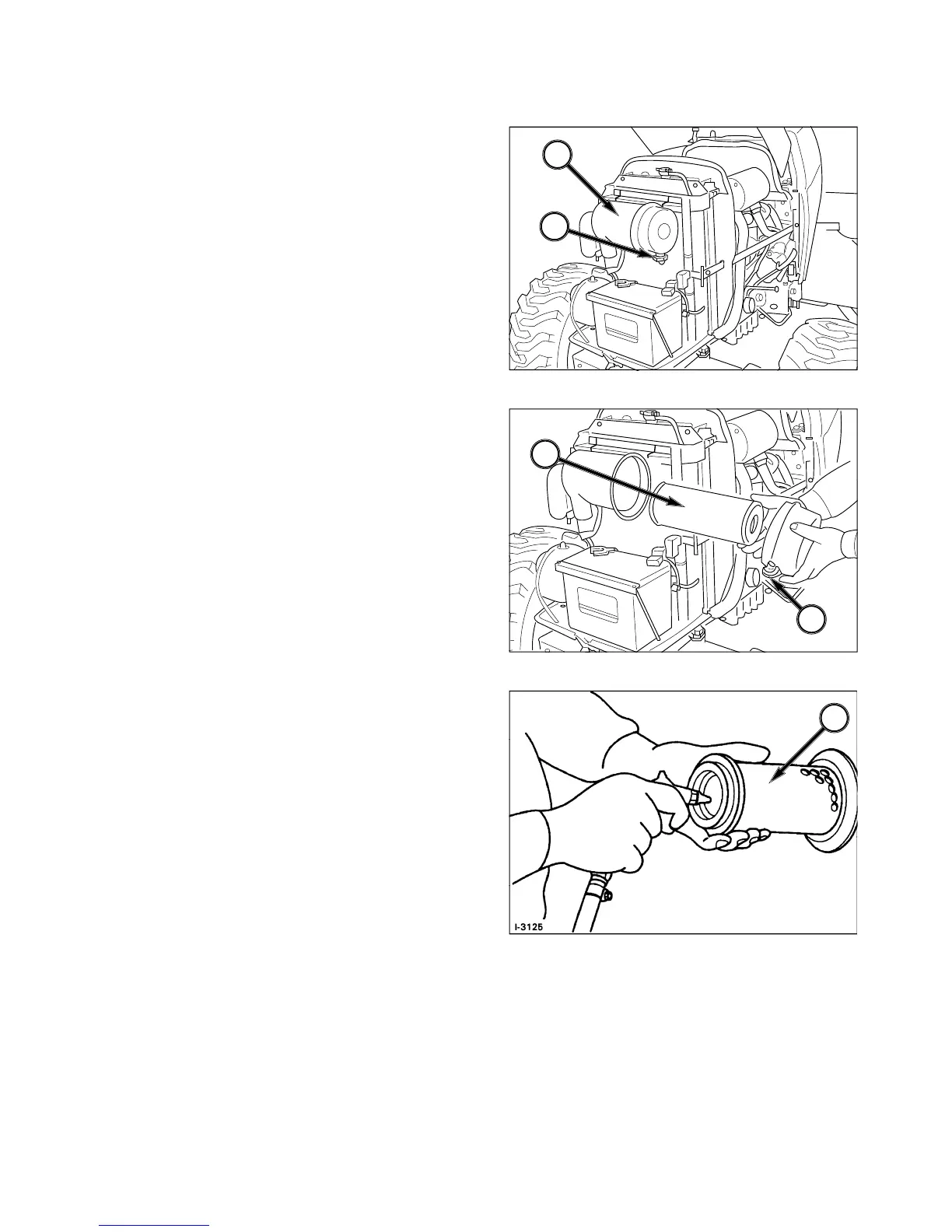 I-3125