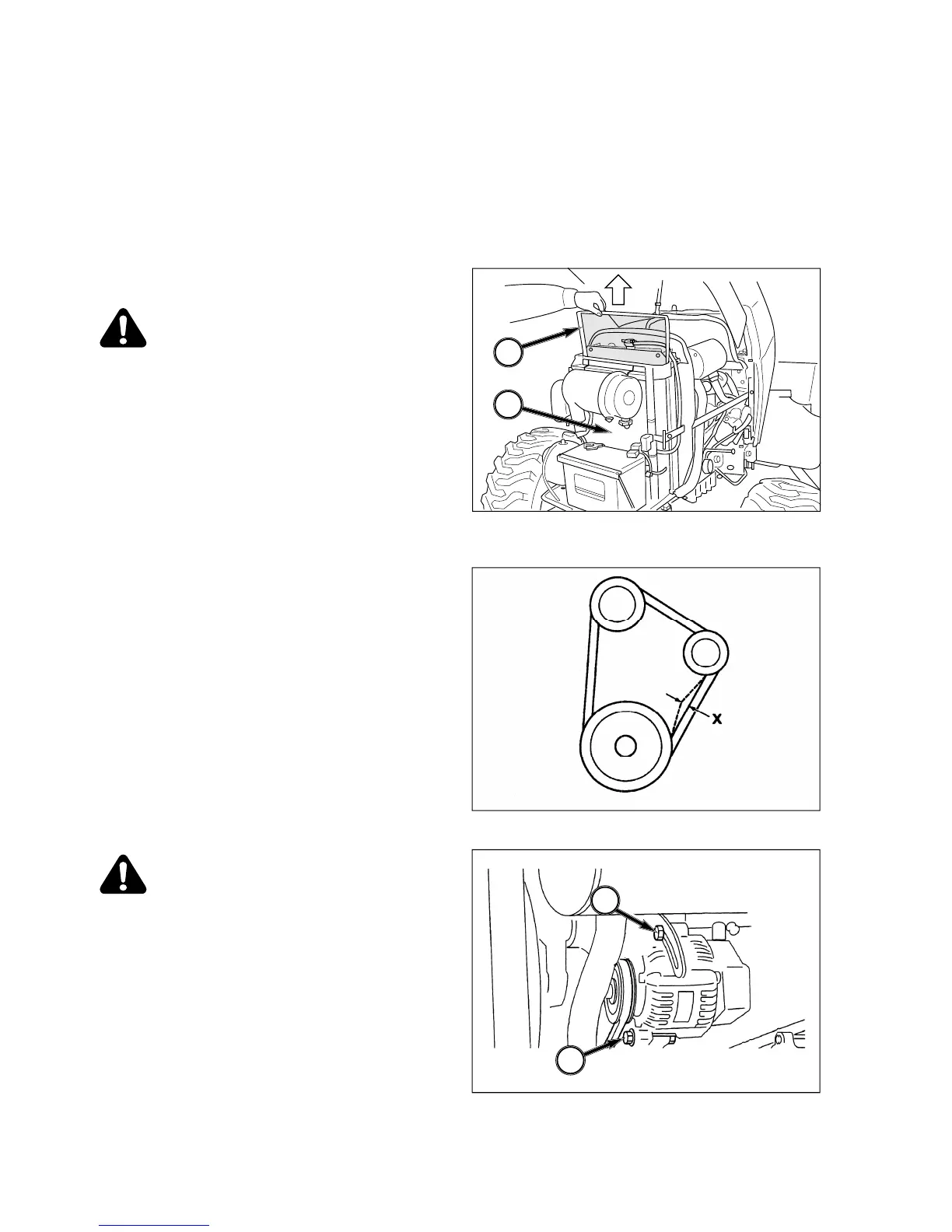 X