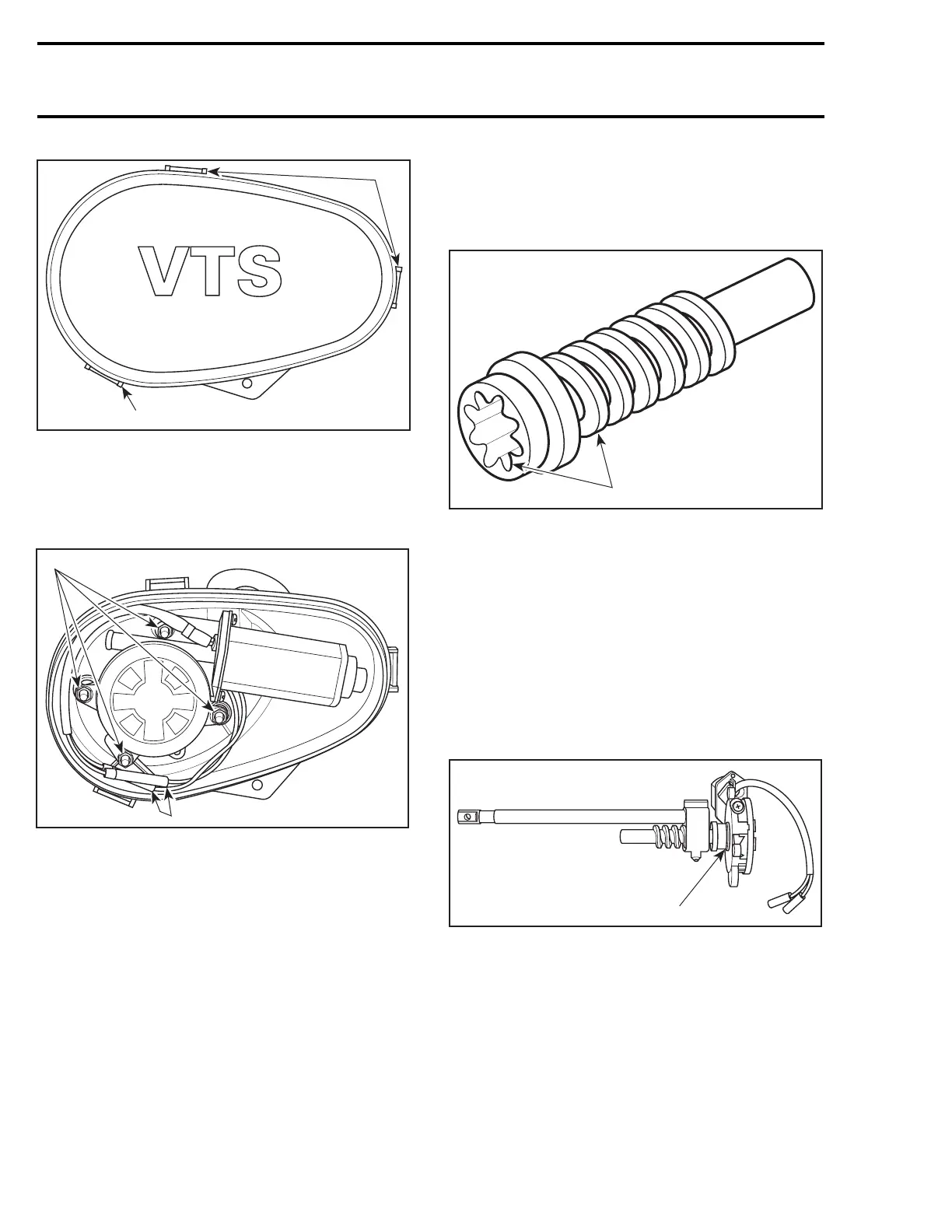 VTS