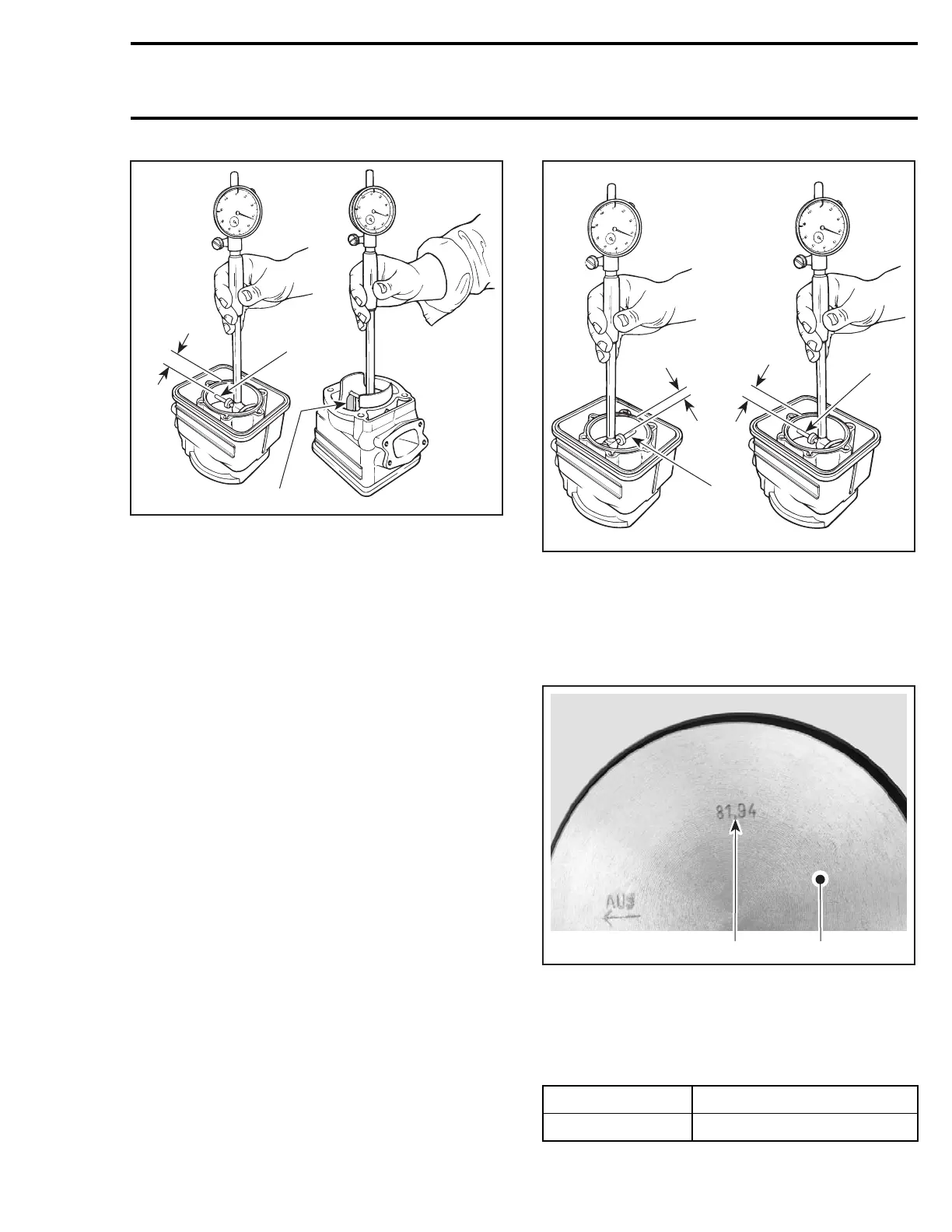 81,94

AUS