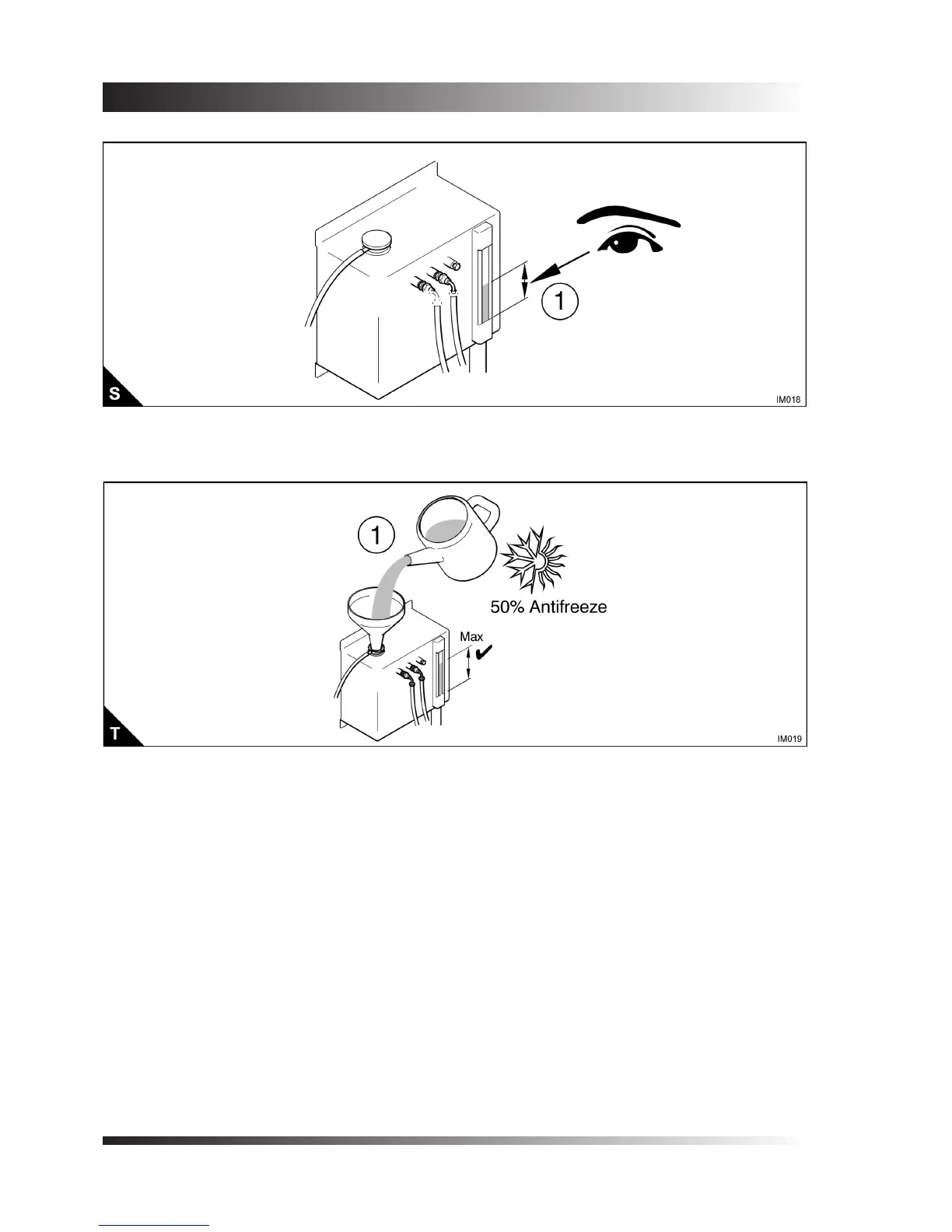 1

S

IM018

1

50% Antifreeze

Max

T

IM019