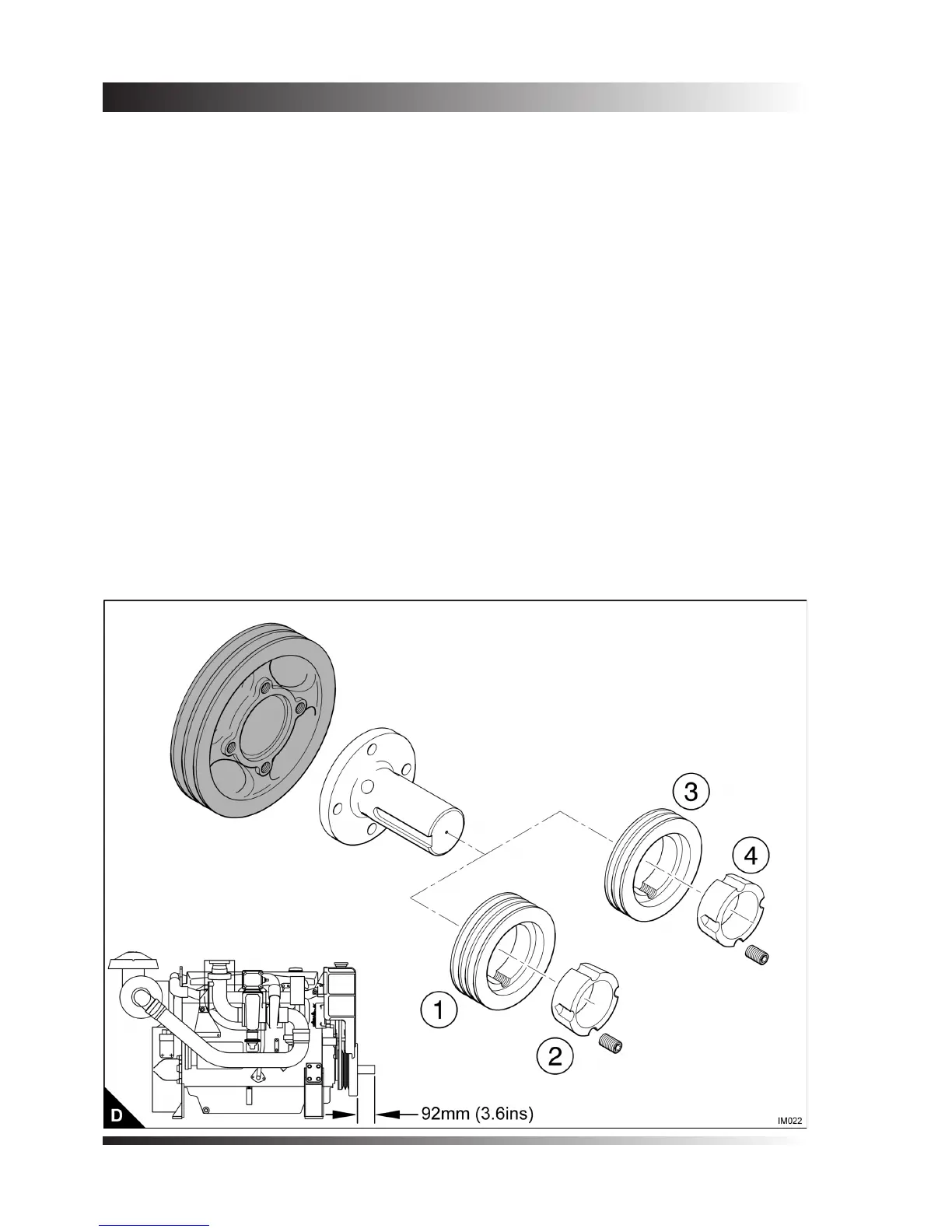 3

4

1

2

D

92mm (3.6ins)

IM022