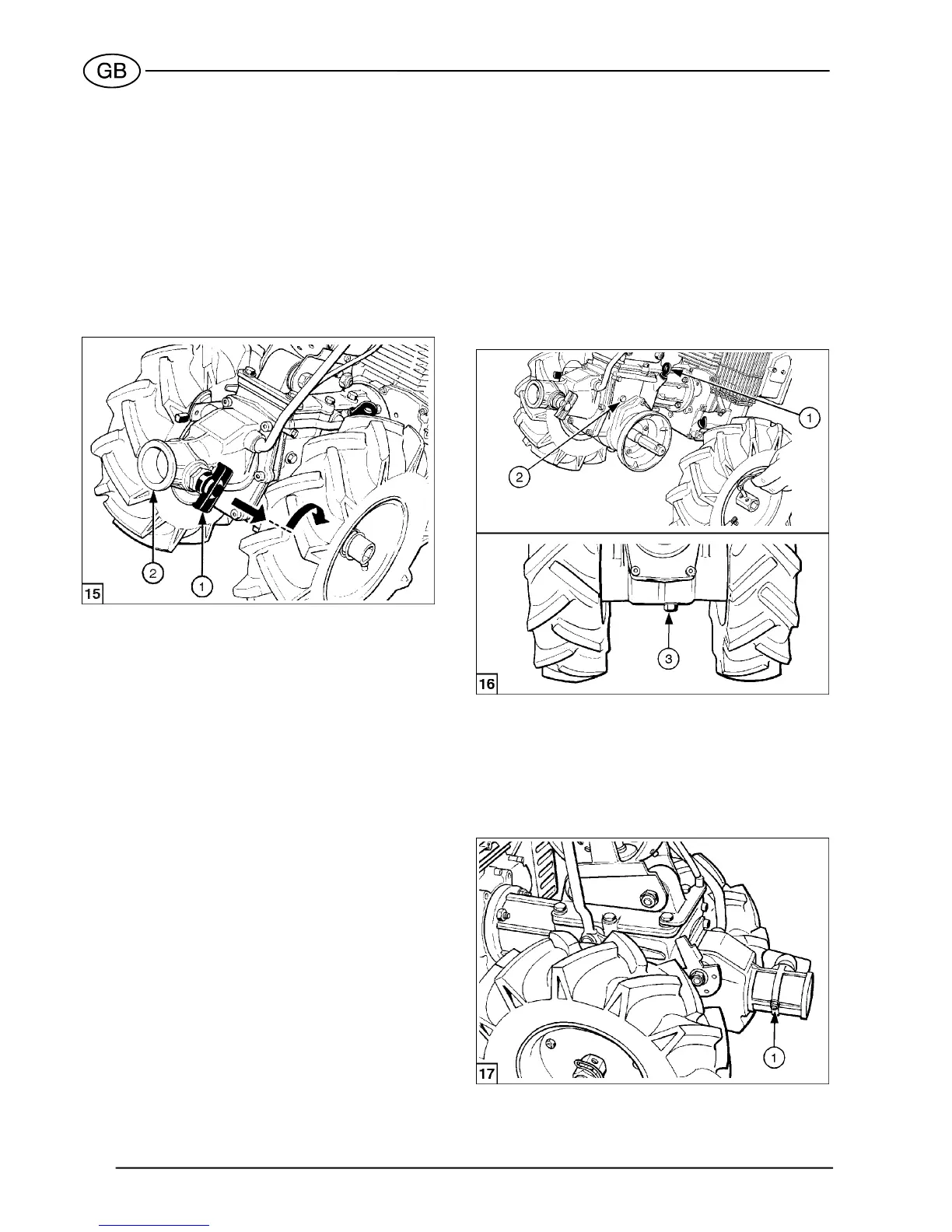 GB

2
1
15

1
2
3
16

1
17