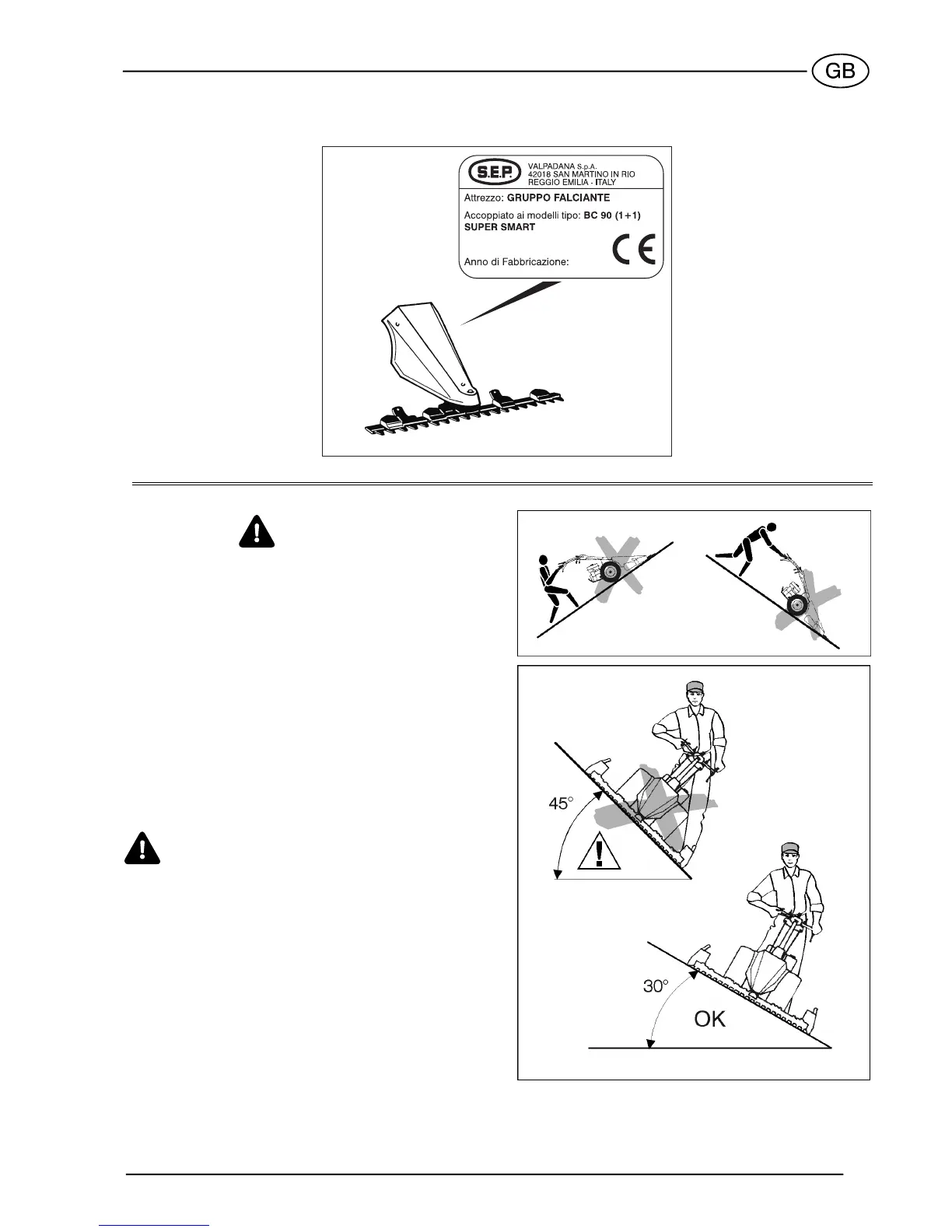 GB

S.E.P. VALPADANA S.p.A. 42018 SAN MARTINO IN RIO REGGIO EMILIA - ITALY

Attrezzo: GRUPPO FALCIANTE

Accoppiato ai modelli tipo: BC 90 (1+1) SUPER SMART

Anno di Fabbricazione:

CE

45°

30°

OK