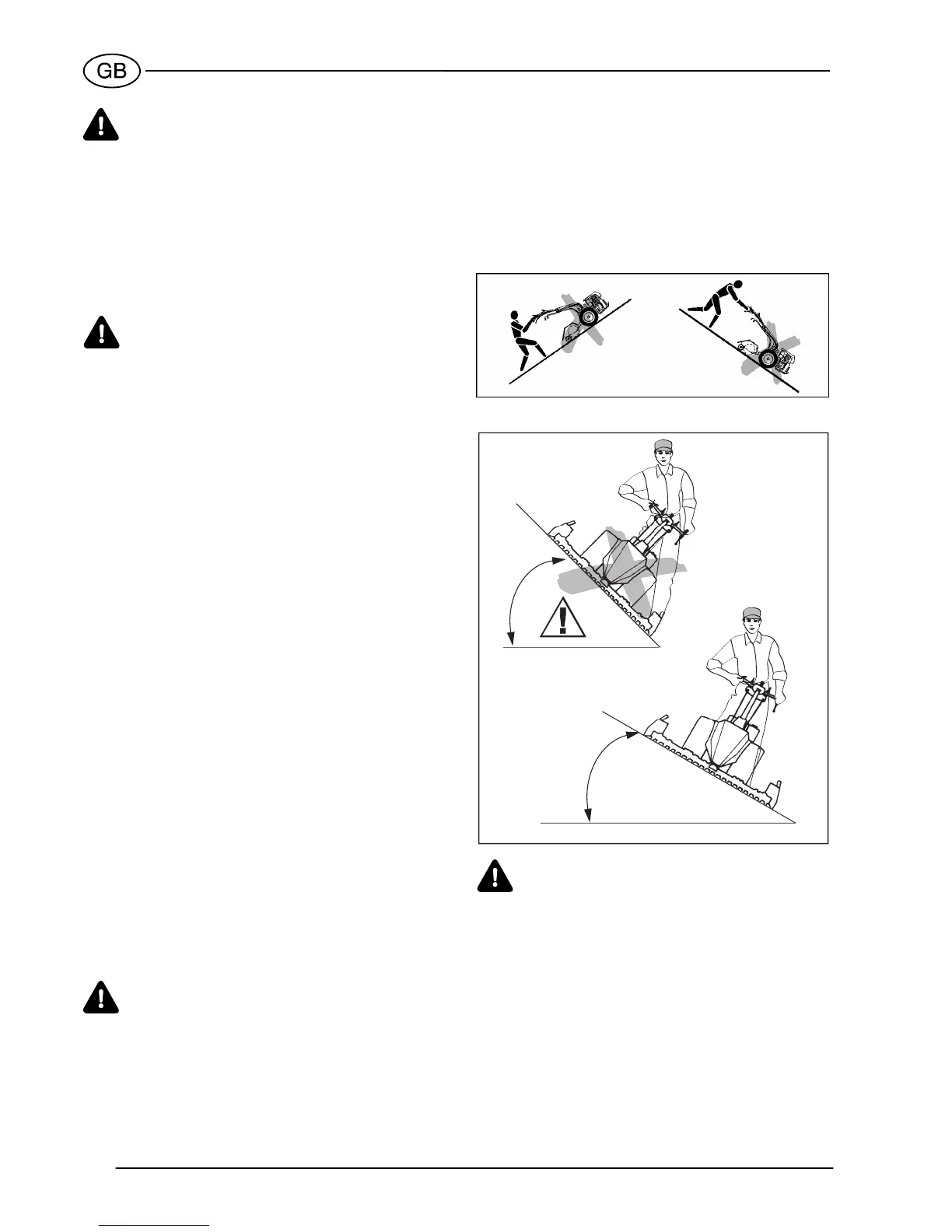 GB