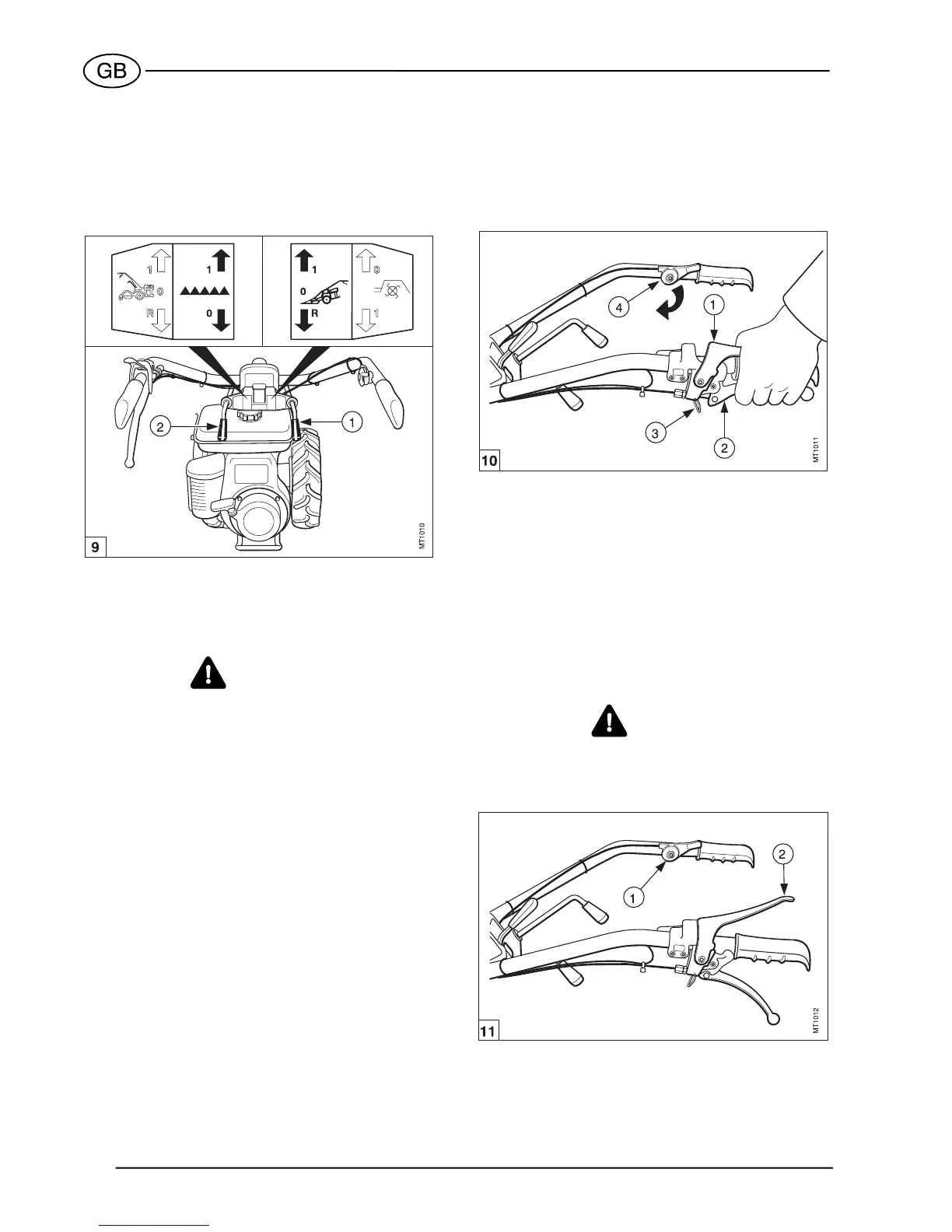 GB

1
0
R
1
0
1
0
R
0
1

2
1
9
MT1010

4
1
3
2
10
MT1011

1
2
11
MT1012