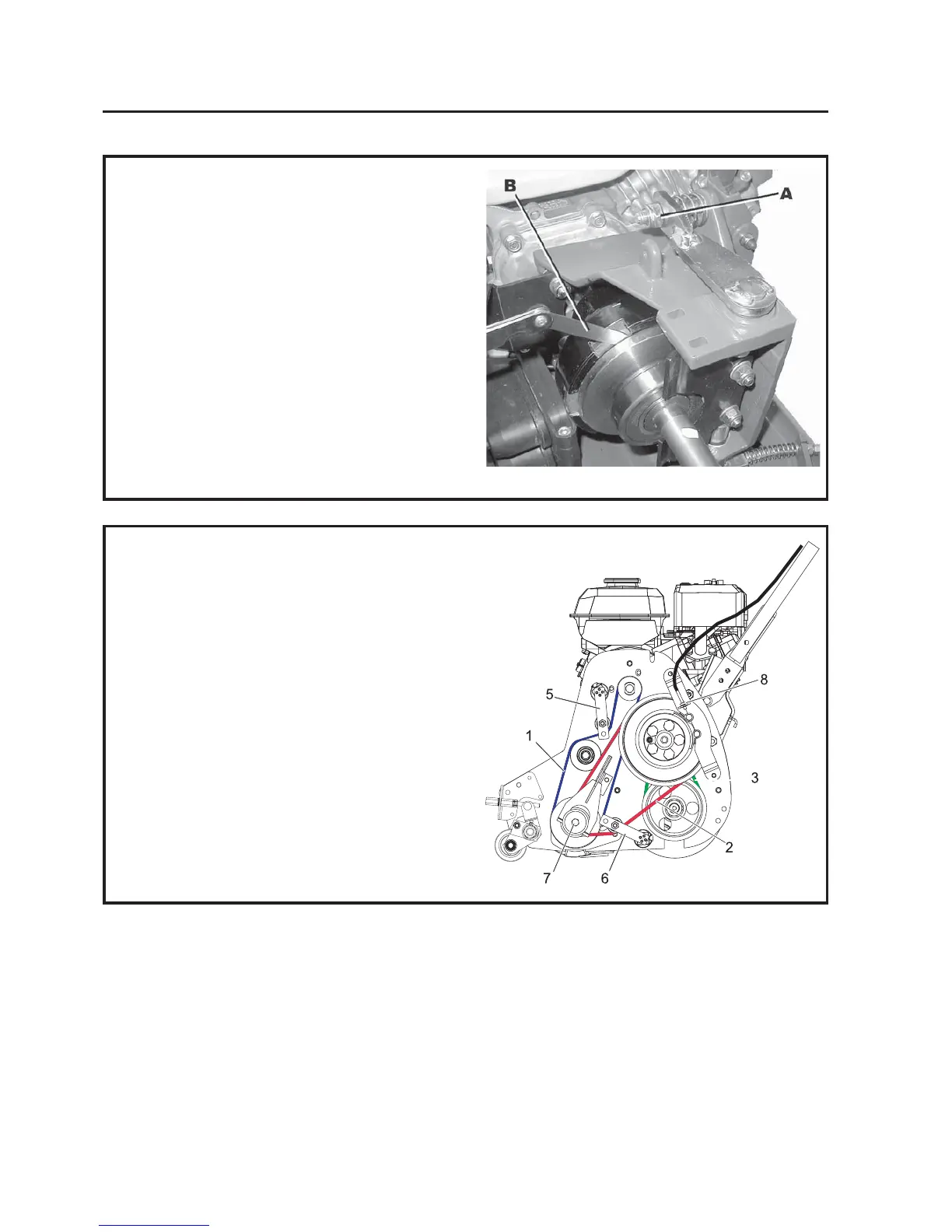 B

A

5

8

1

3

2

7

6