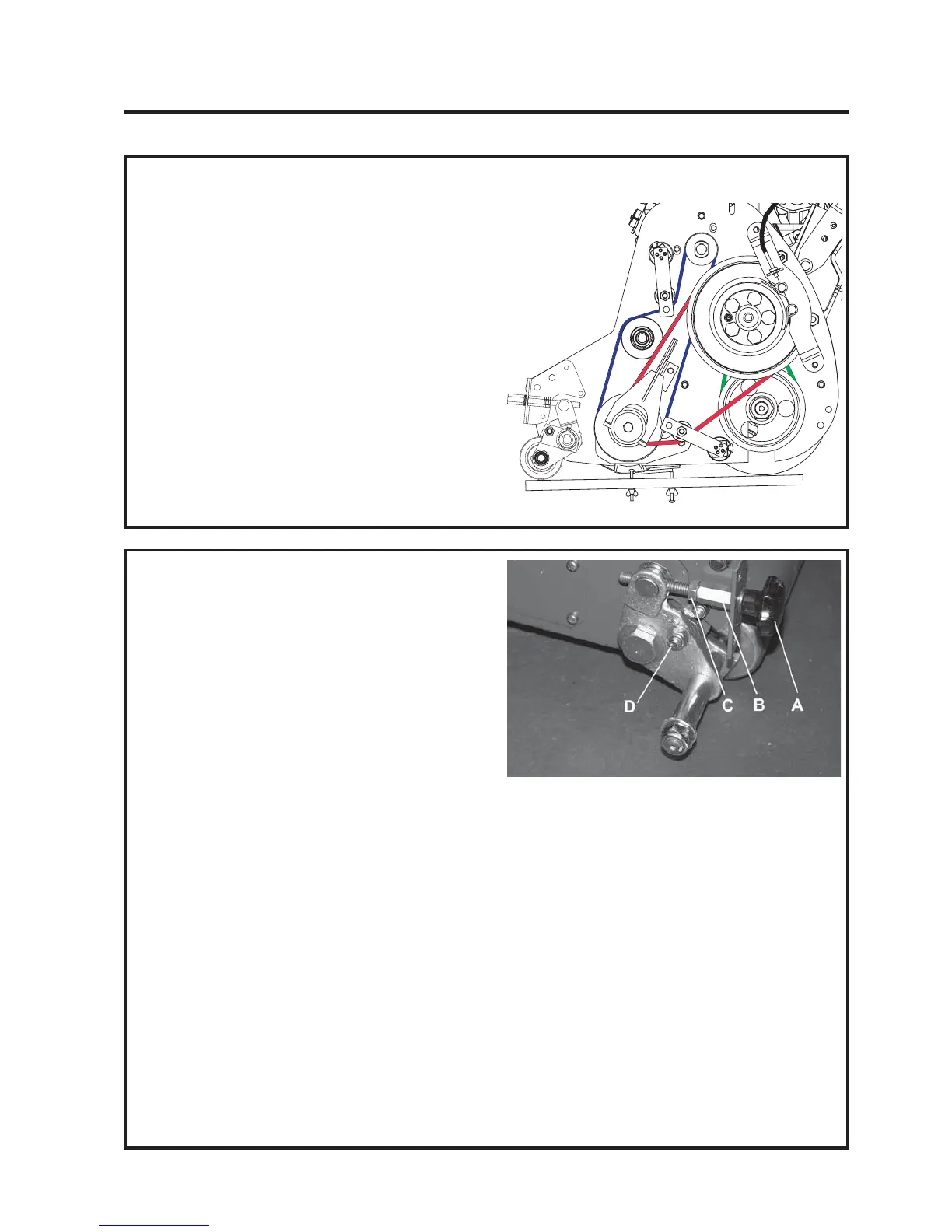 D C B A