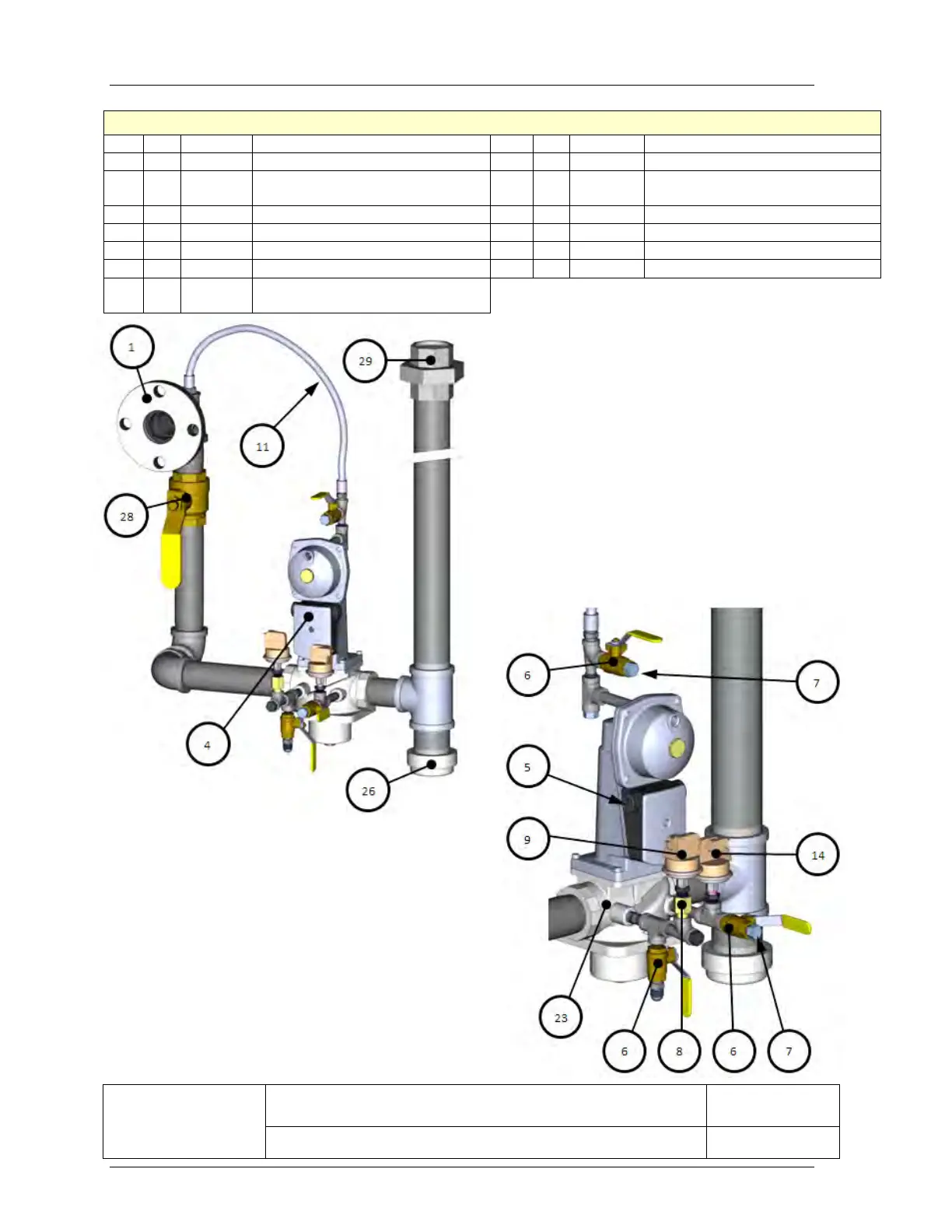 1

29

11

28

4

26

6

7

5

9

14

23

6

8

6

7