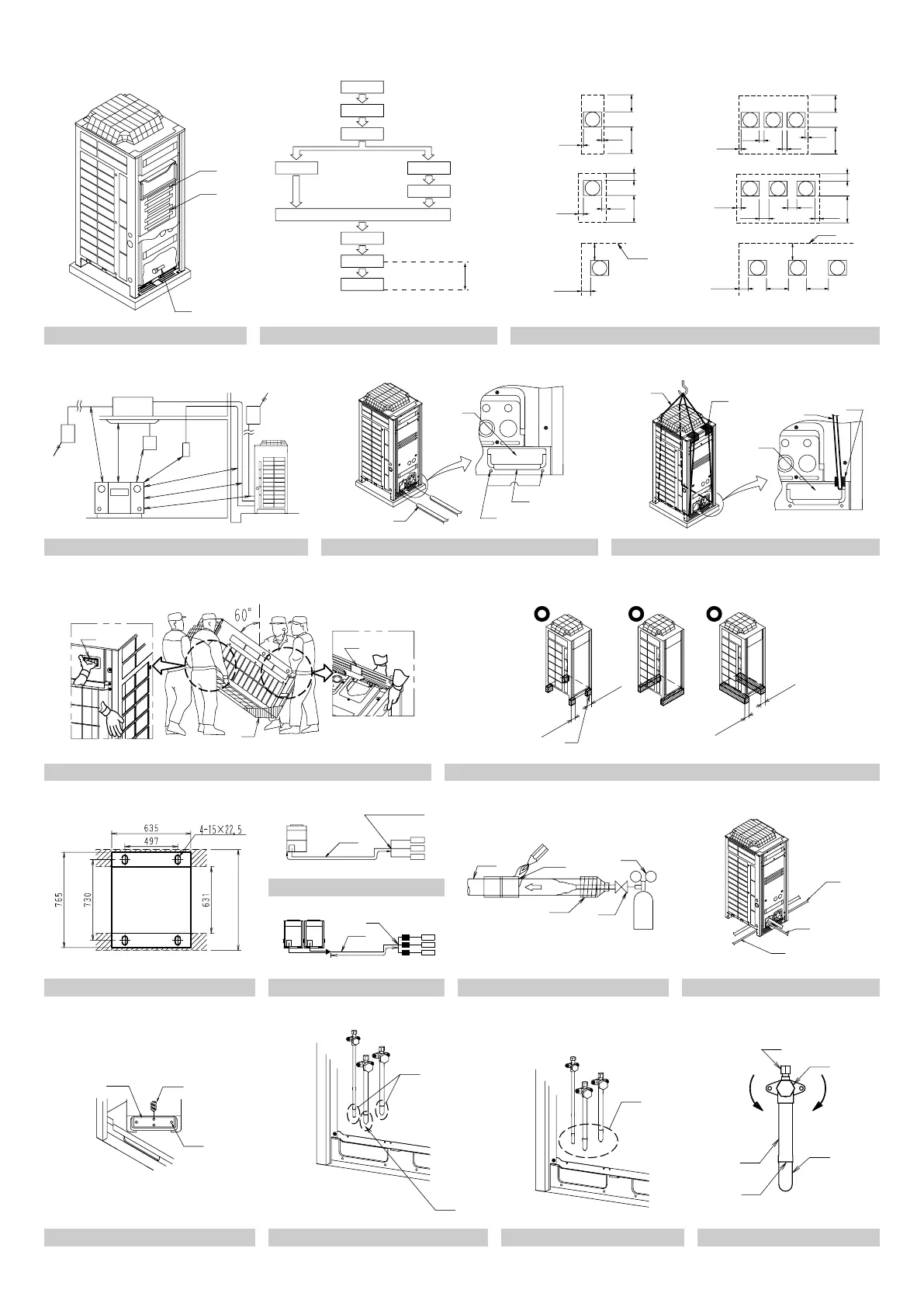 60°

635
497
4-15×22,5
765
730
631