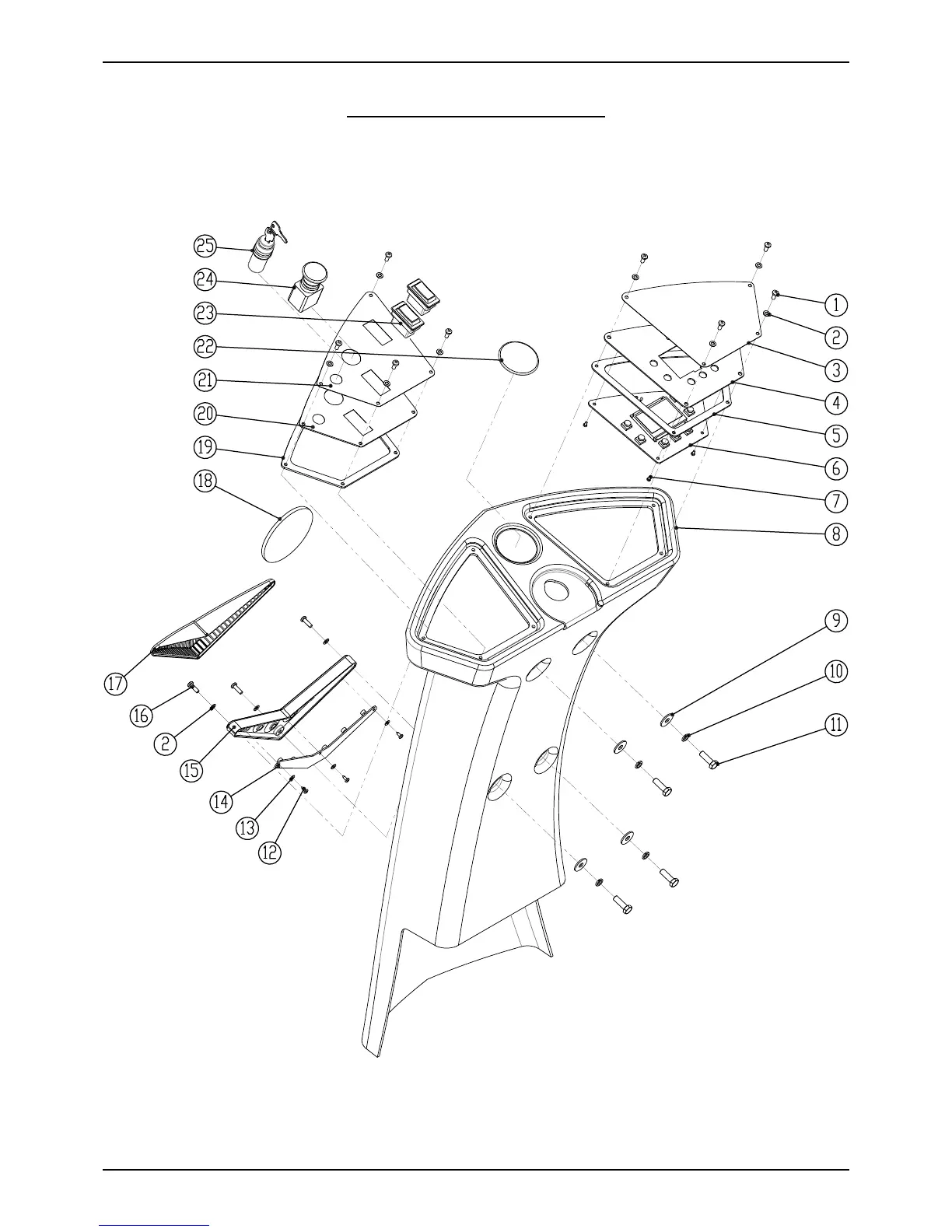 25
24
23
22
21
20
19
18
17
16
2
15
14
13
12
1
2
3
4
5
6
7
8
9
10
11