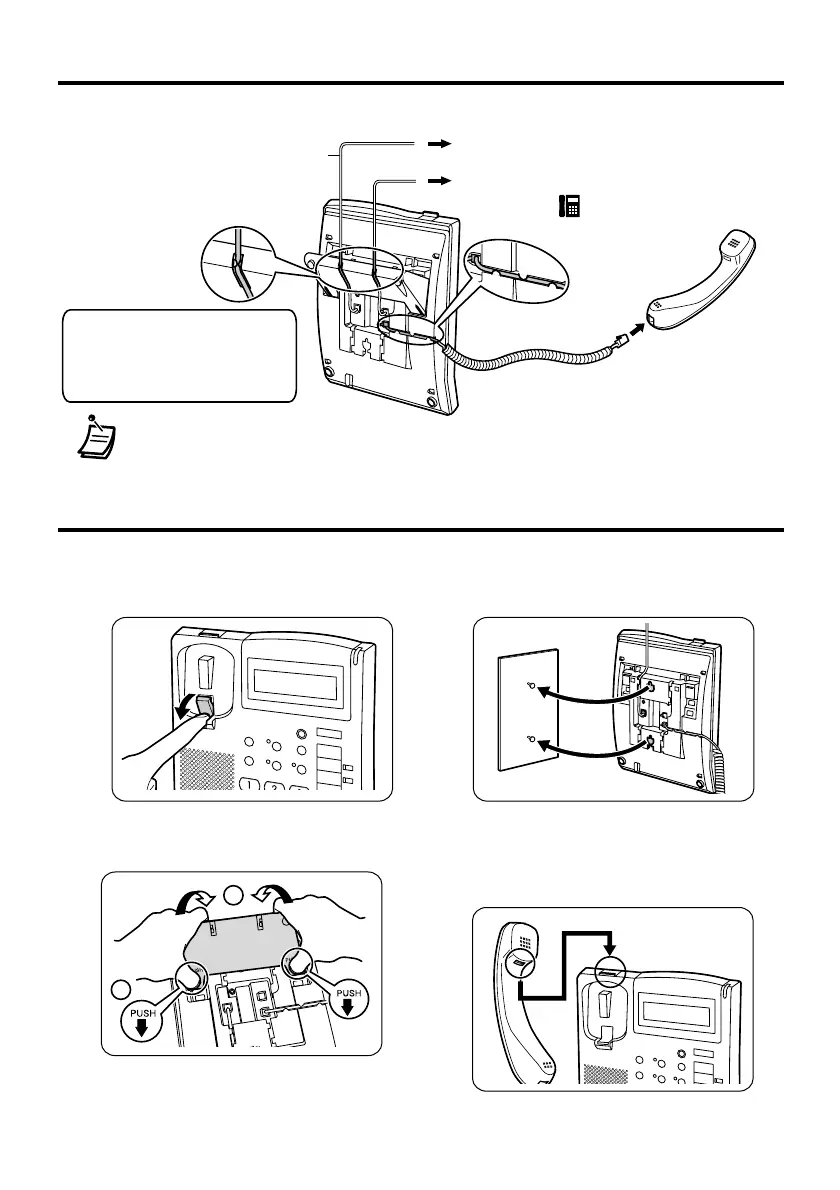 PUSH

PUSH