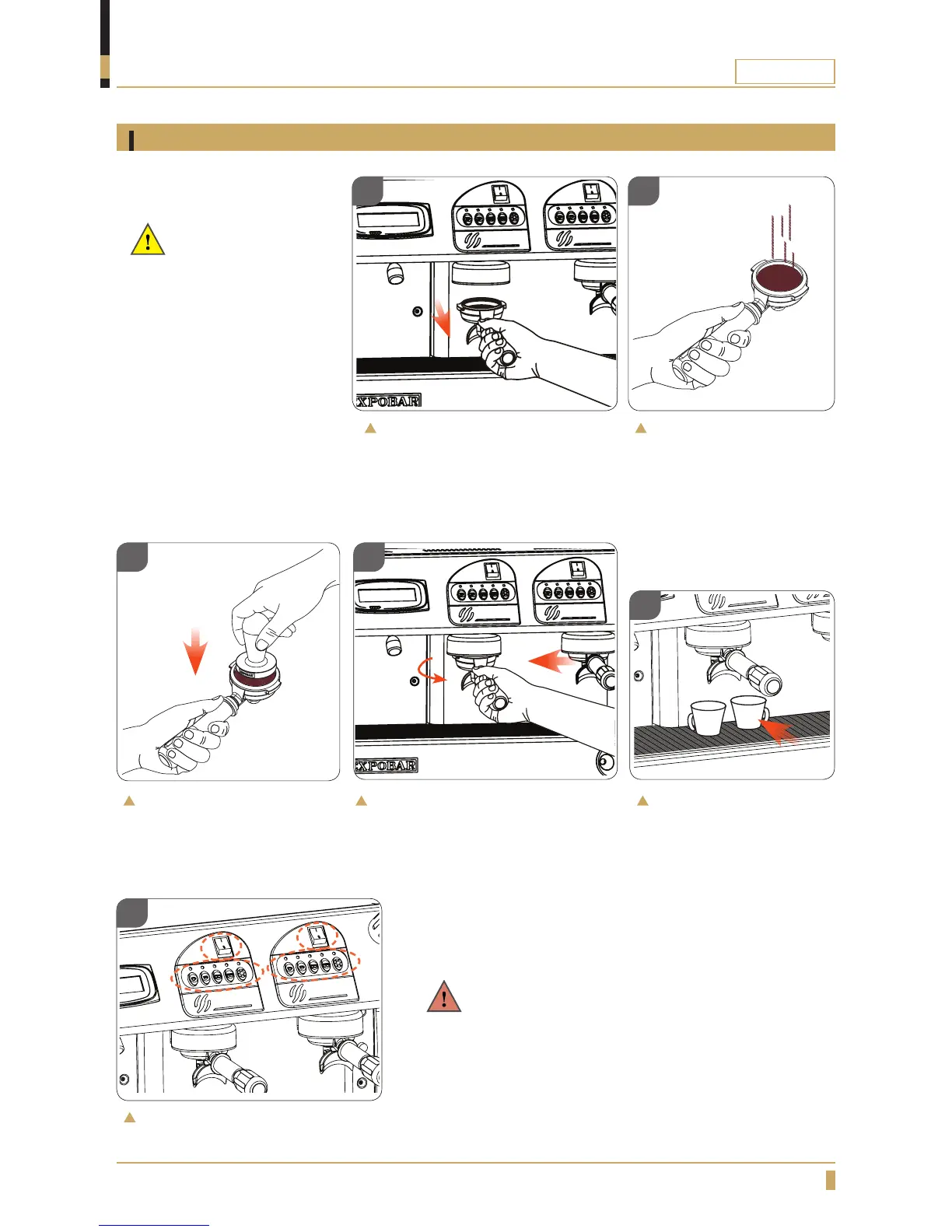 XPOBAR

XPOBAR