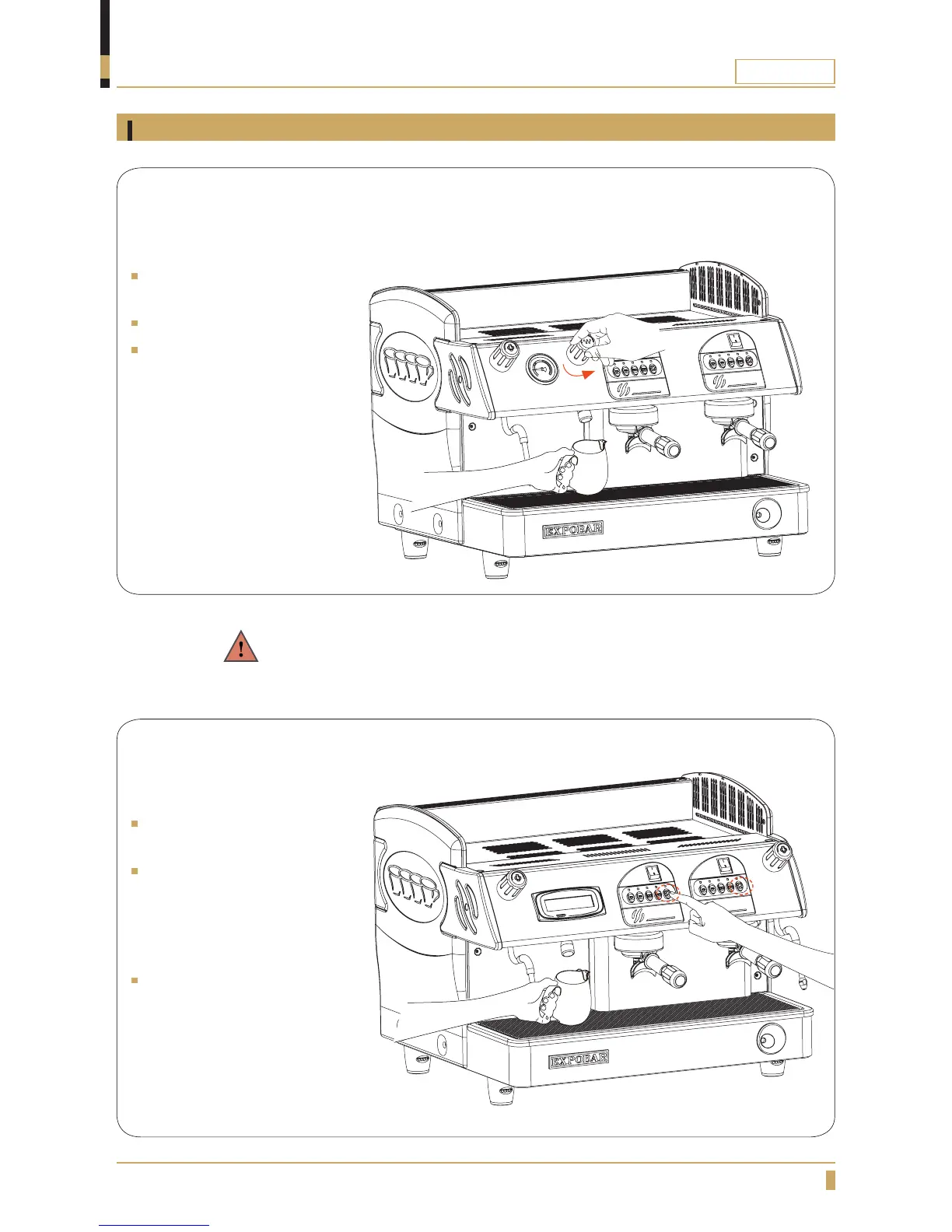 EXPOBAR

EXPOBAR