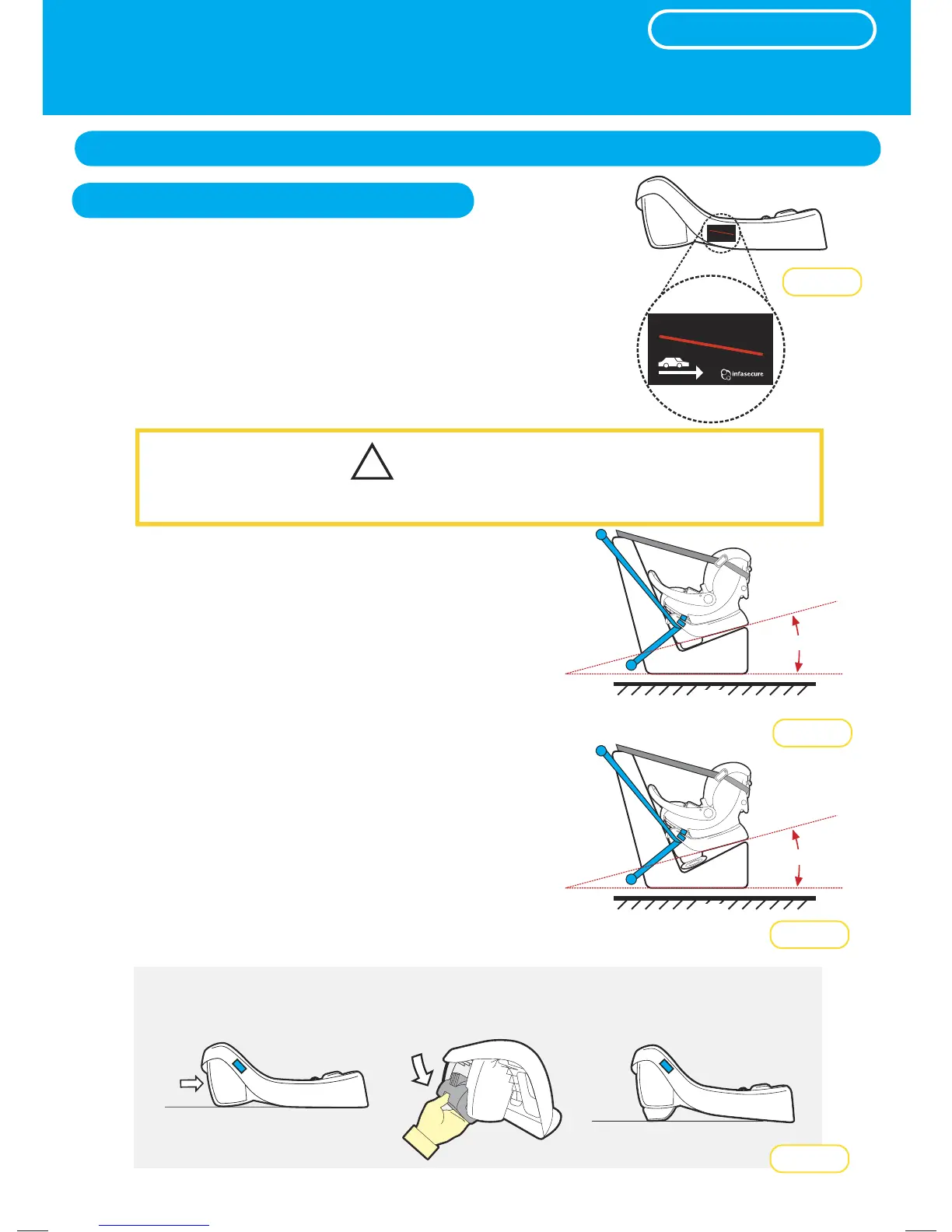 infasecure