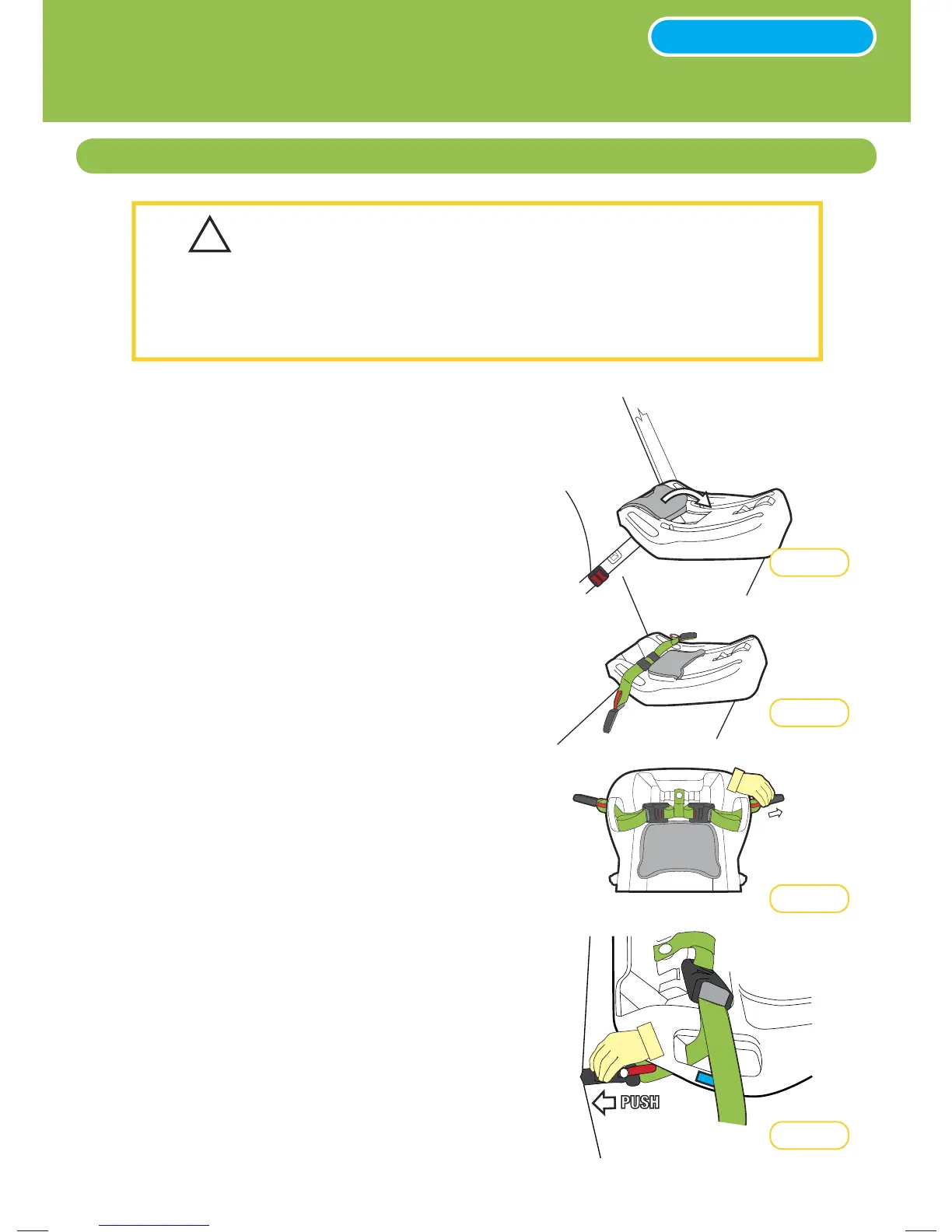 PUSH