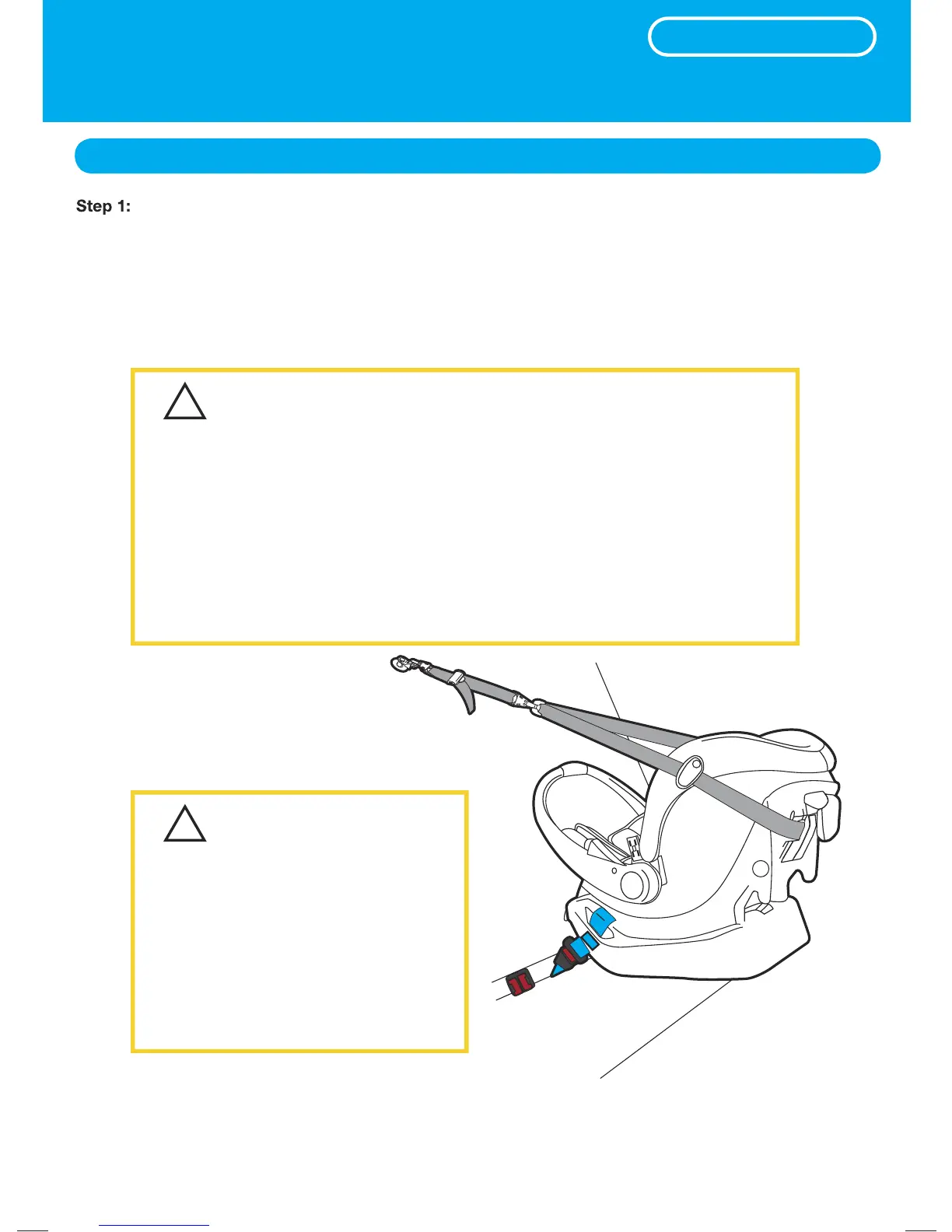 Step 1: