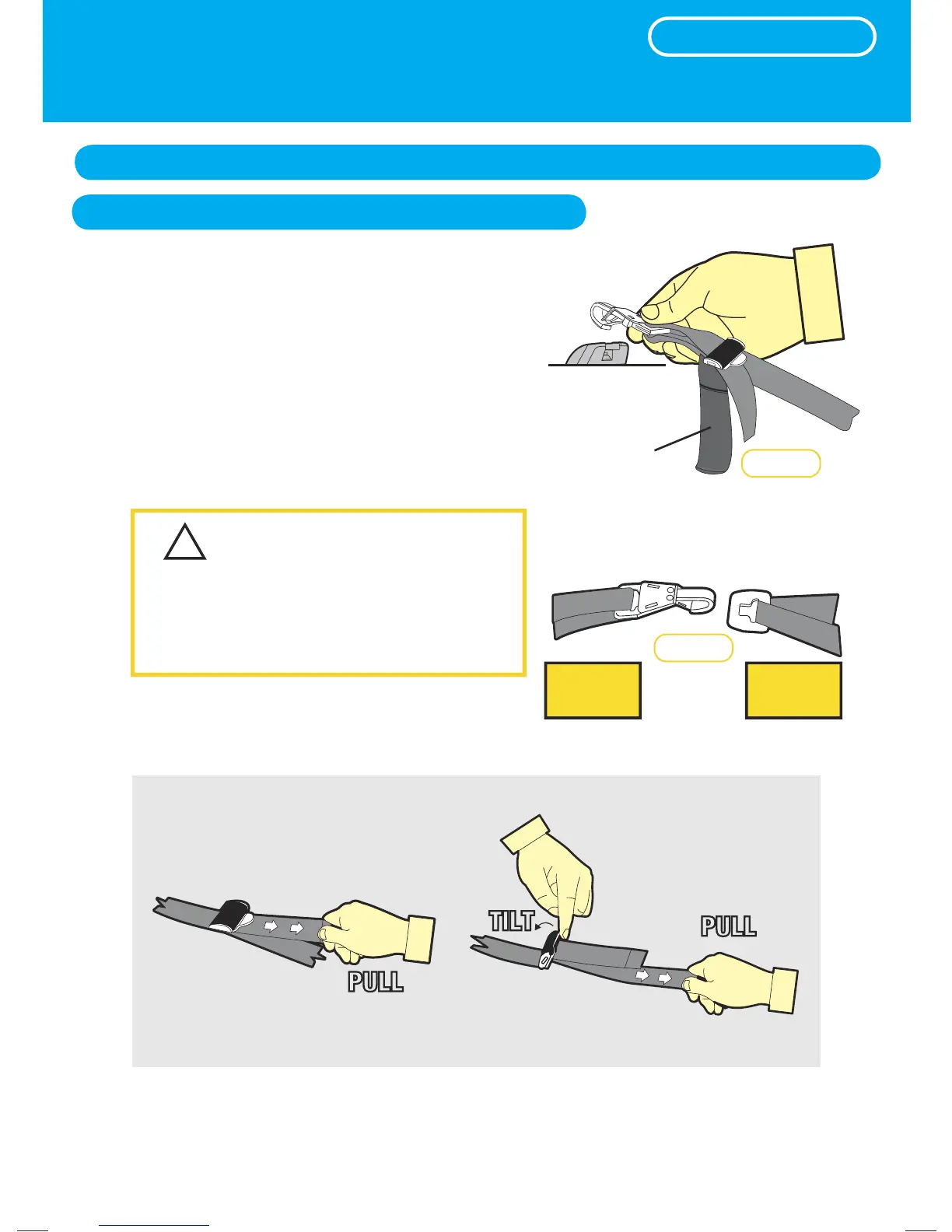 TILT

PULL

PULL