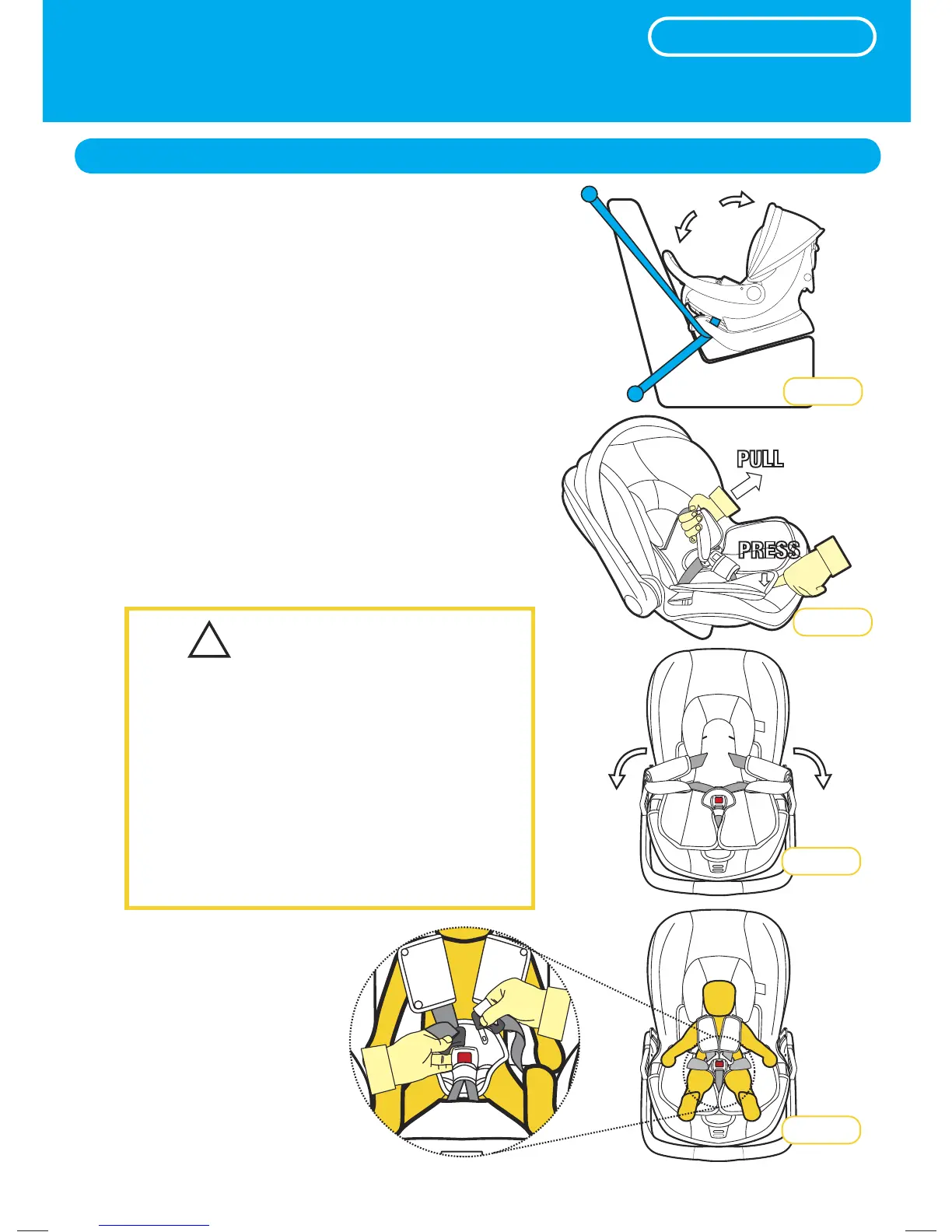 PULL

PRESS