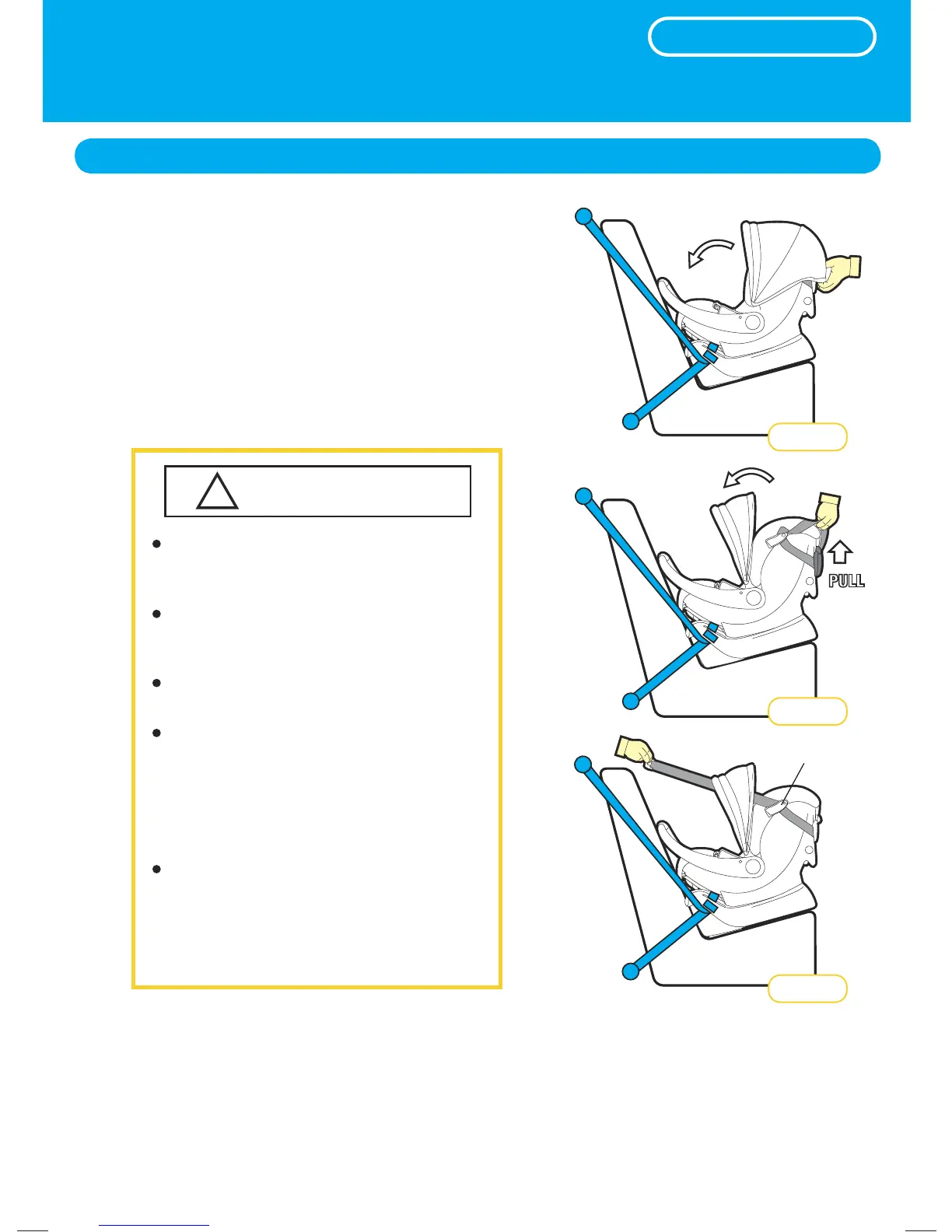 PULL