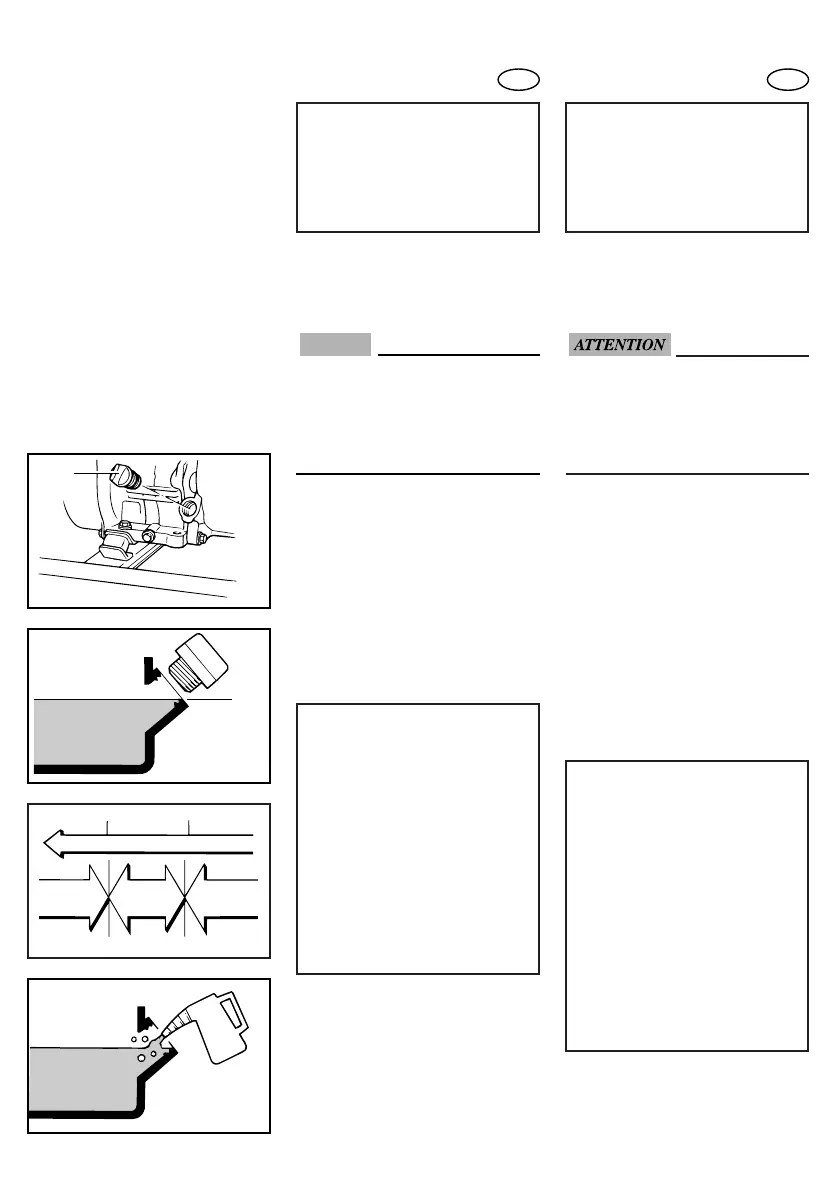 ATTENTION