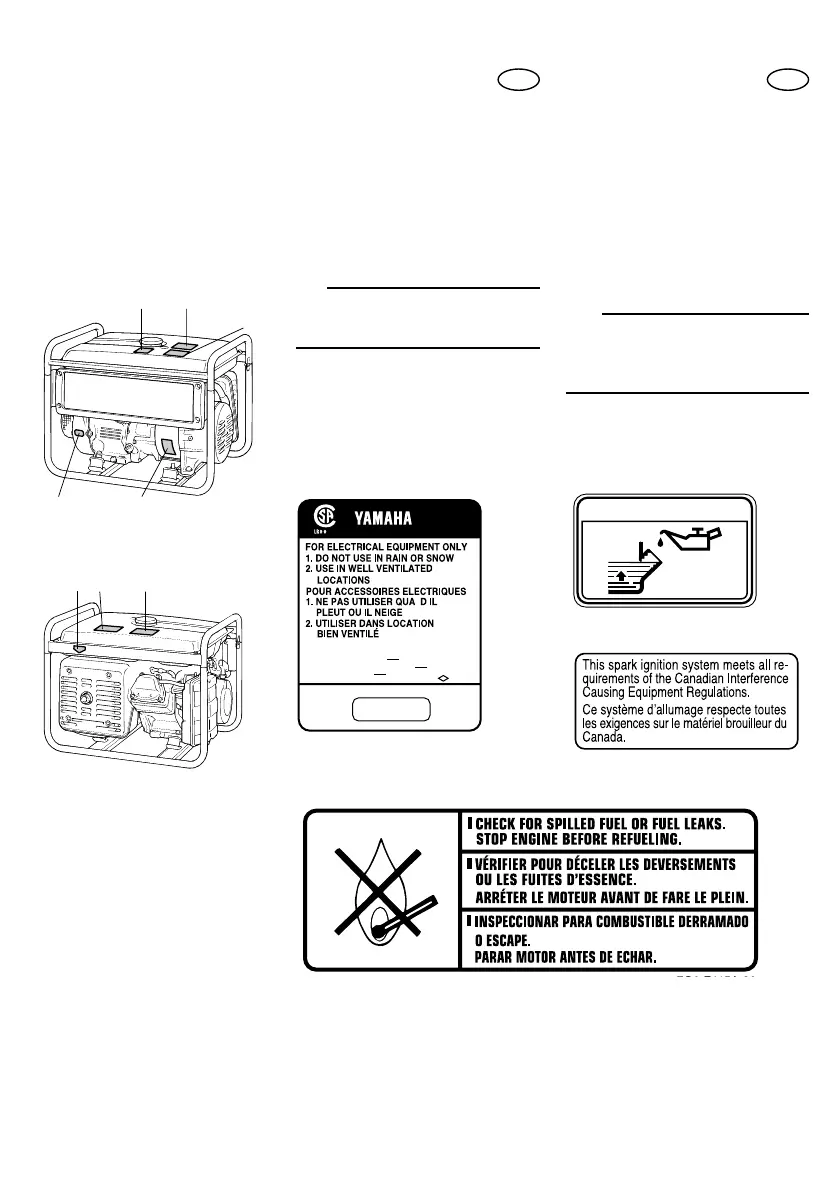 YAMAHA

FOR ELECTRICAL EQUIPMENT ONLY
1. DO NOT USE IN RAIN OR SNOW
2. USE IN WELL VENTILATED LOCATIONS
POUR ACCESSOIRES ELECTRIQUES
1. NE PAS UTILISER QUA D IL PLEUT OU IL NEIGE
2. UTILISER DANS LOCATION BIEN VENTILÉ

This spark ignition system meets all requirements of the Canadian Interference Causing Equipment Regulations.

Ce système d'allumage respecte toutes les exigences sur le matériel brouilleur du Canada.

CHECK FOR SPILLED FUEL OR FUEL LEAKS.
STOP ENGINE BEFORE REFUELING.

VÉRIFIER POUR DÉCELER LES DEVERSEMENTS OU LES FUITES D'ESSENCE.
ARRÉTER LE MOTEUR AVANT DE FARE LE PLEIN.

INSPECCIONAR PARA COMBUSTIBLE DERRAMADO O ESCAPE.
PARAR MOTOR ANTES DE ECHAR.