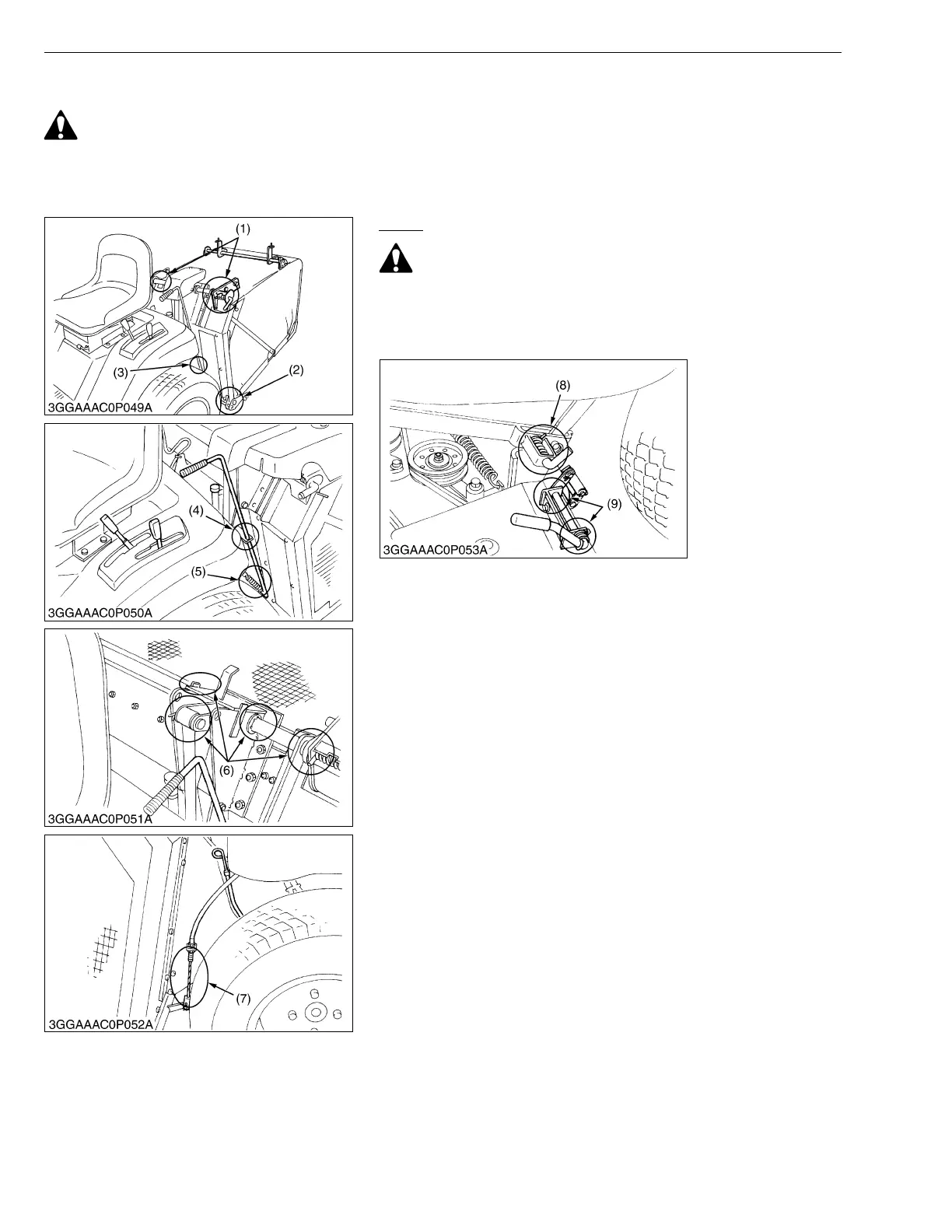 (1)

(3)

(2)

3GGAAAC0P049A

(4)

(5)

3GGAAAC0P050A

(6)

3GGAAAC0P051A

(7)

3GGAAAC0P052A

(8)

(9)

3GGAAAC0P053A