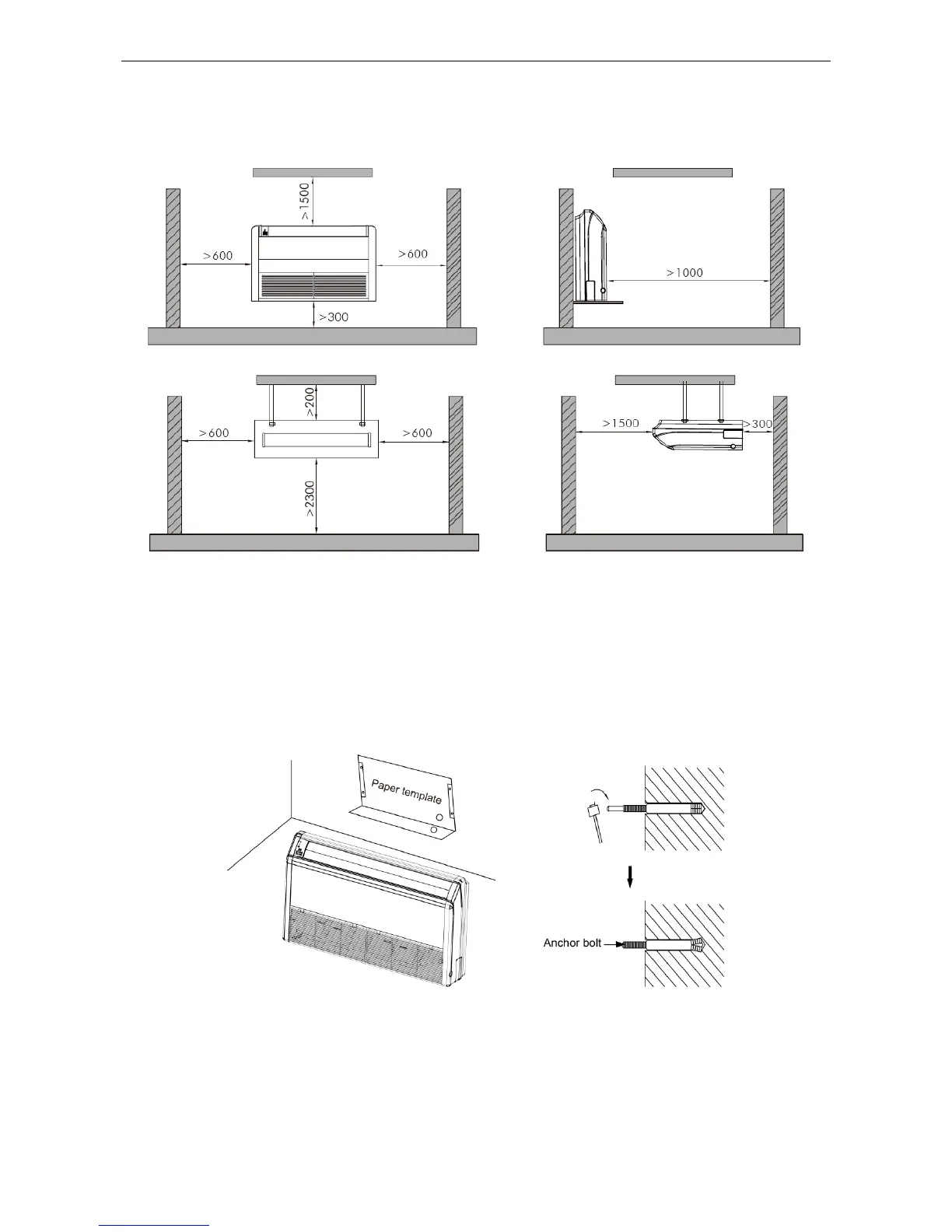 >1500

>600

>600

>300

>1000

>200

>600

>600

>2300

>1500

>300

Paper template

Anchor bolt