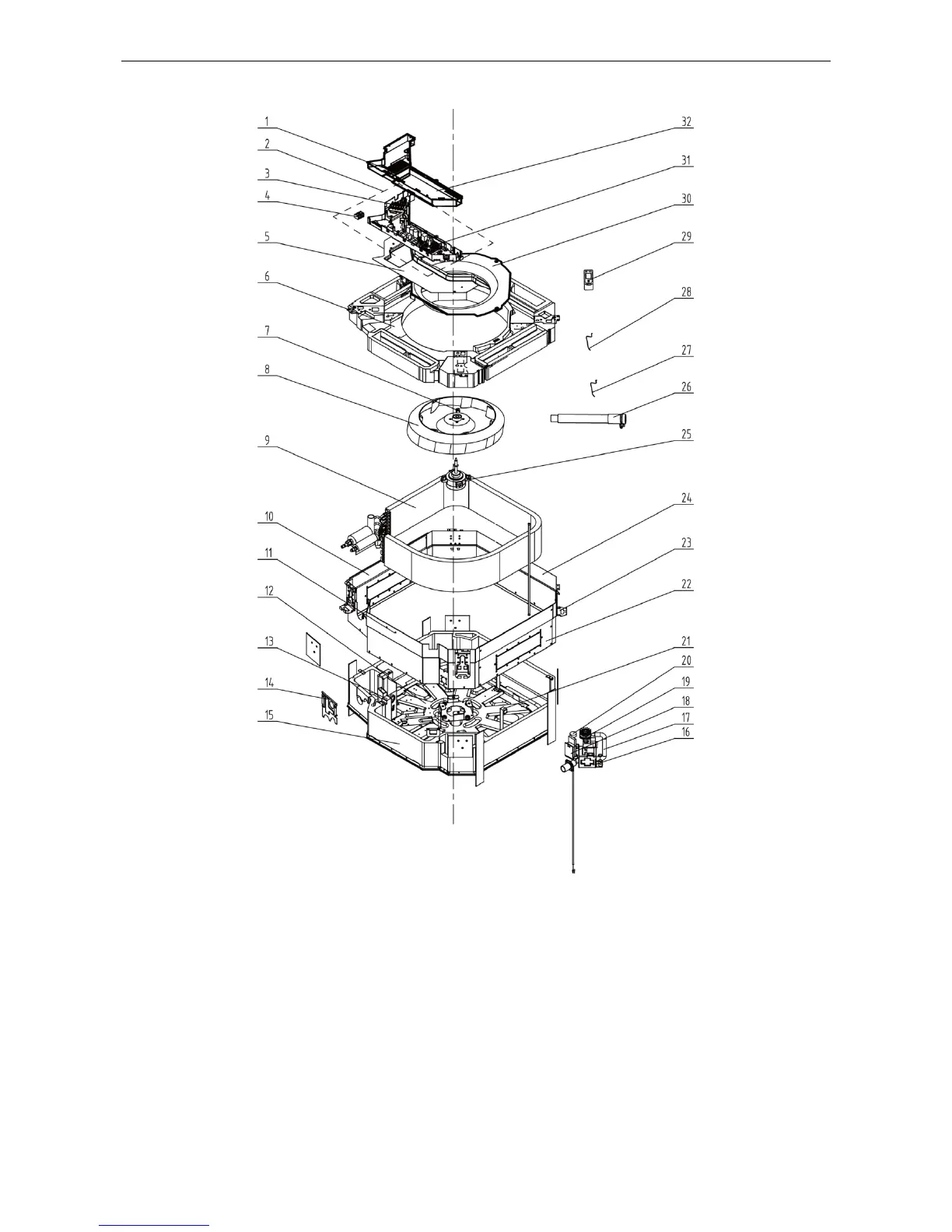 1
2
3
4
5
6
7
8
9
10
11
12
13
14
15
32
31
30
29
28
27
26
25
24
23
22
21
20
19
18
17
16