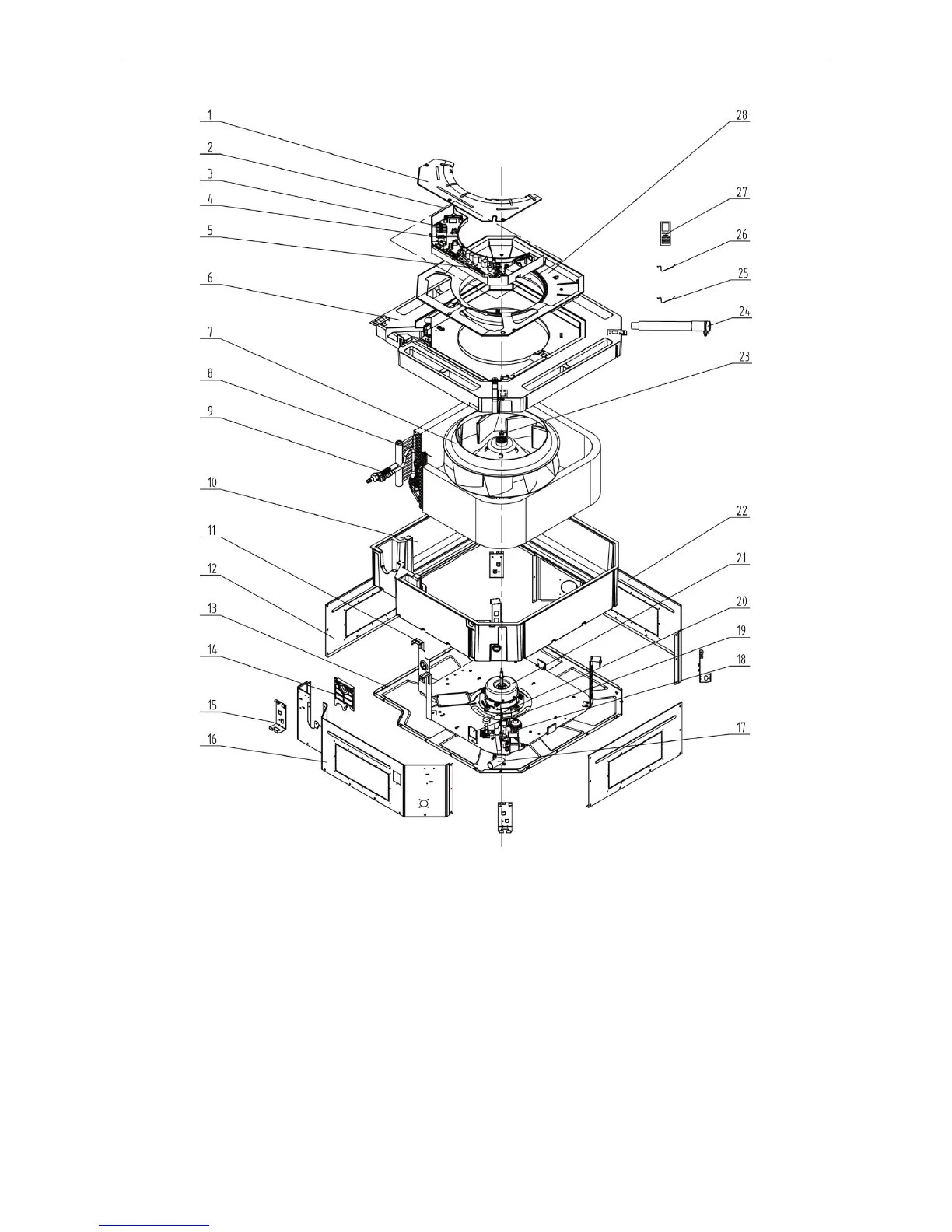 1
2
3
4
5
6
7
8
9
10
11
12
13
14
15
16
28
27
26
25
24
23
22
21
20
19
18
17