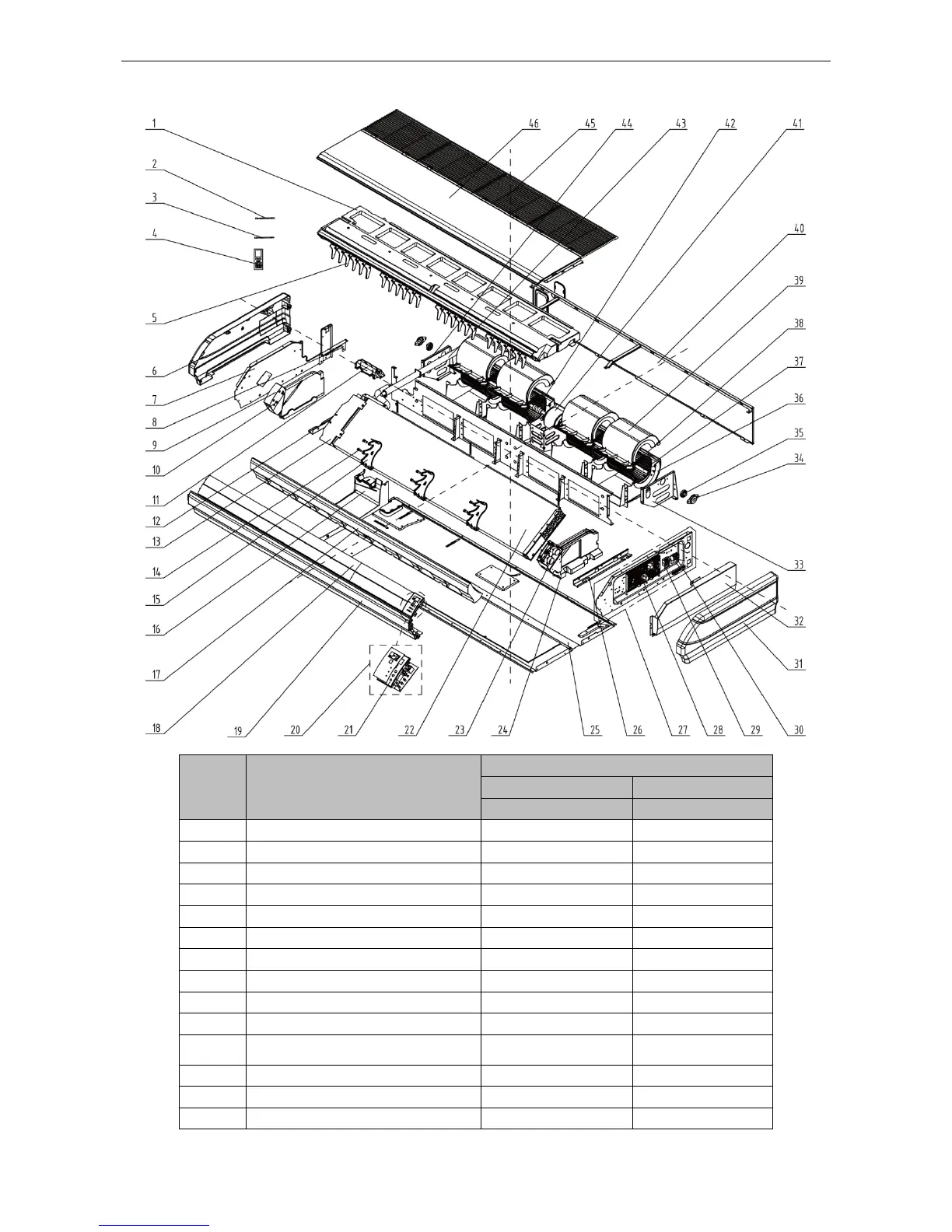 1
2
3
4
5
6
7
8
9
10
11
12
13
14
15
16
17
18
19
20
21
22
23
24
25
26
27
28
29
30
31
32
33
34
35
36
37
38
39
40
41
42
43
44
45
46