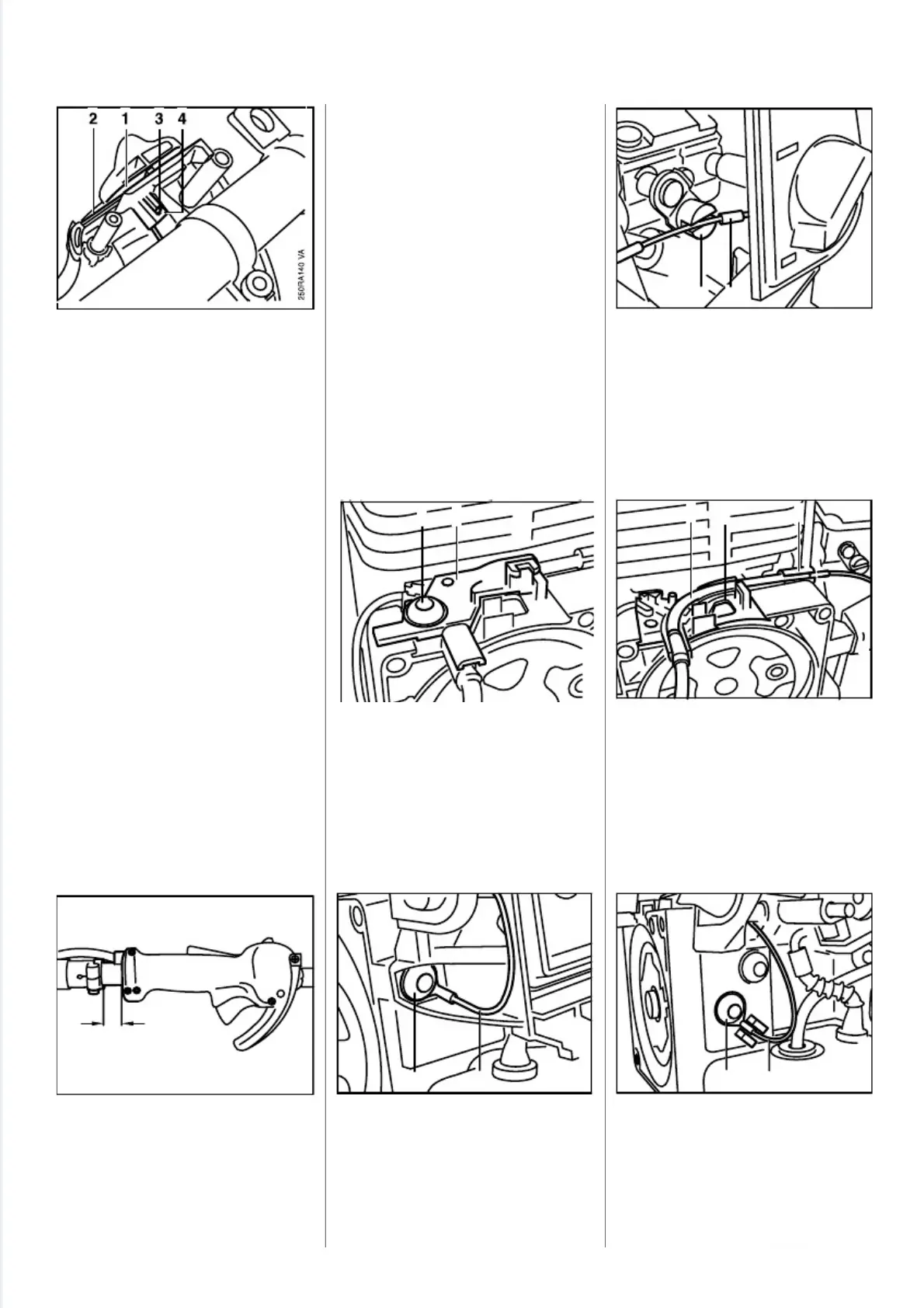 2 1 3 4

250RA140 VA