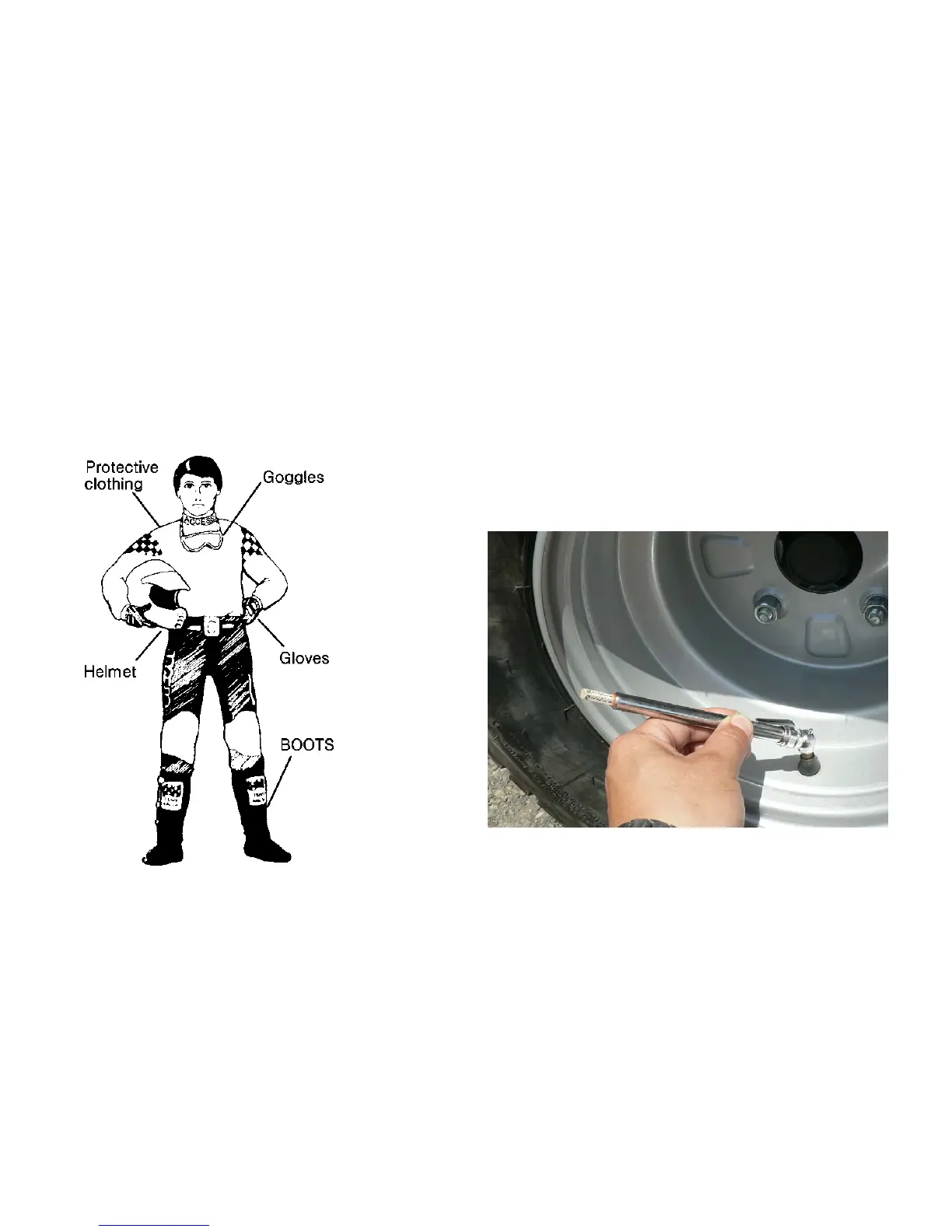 Protective clothing

Goggles

ACCESS

Helmet

Gloves

BOOTS