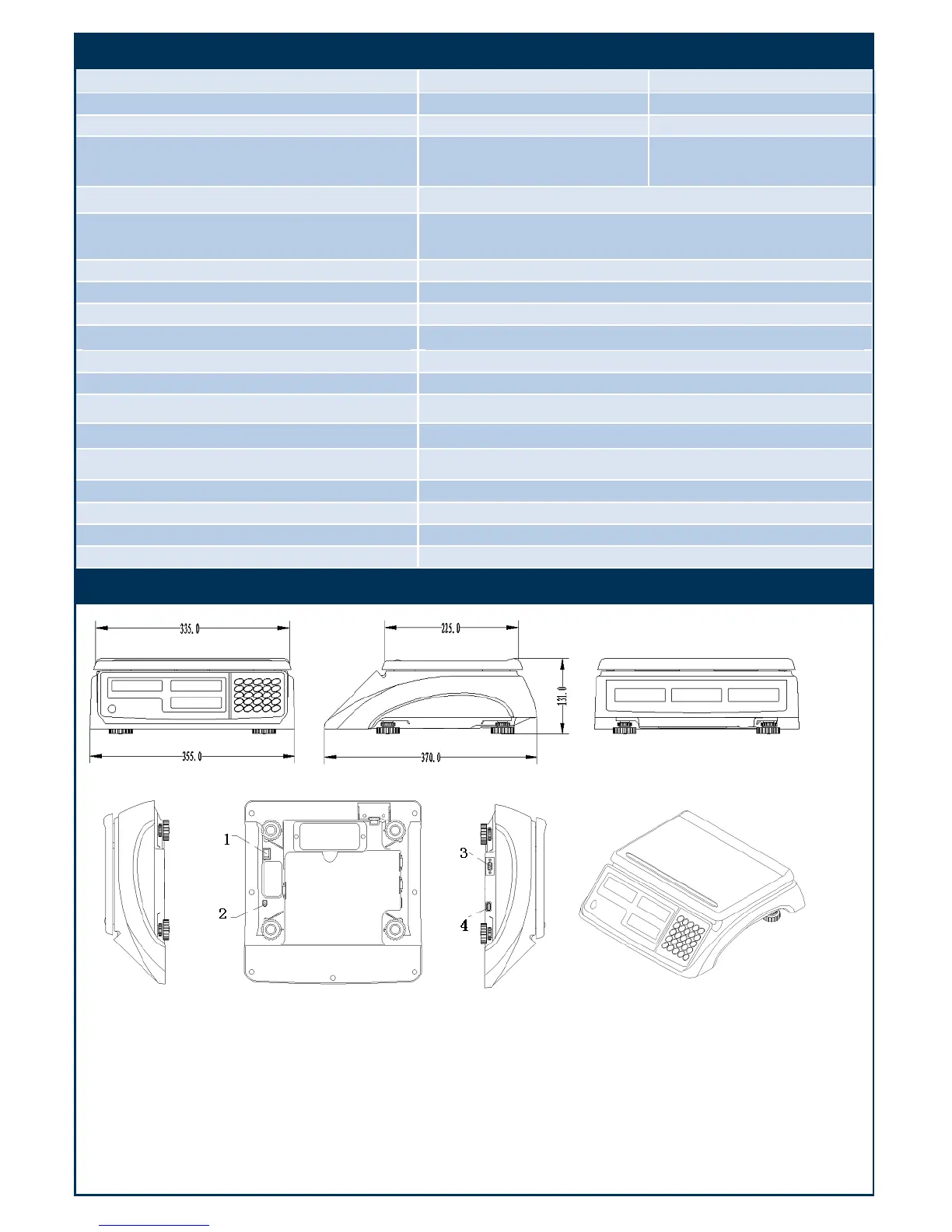 335.0

355.0

225.0

131.0

370.0

1

2

3

4