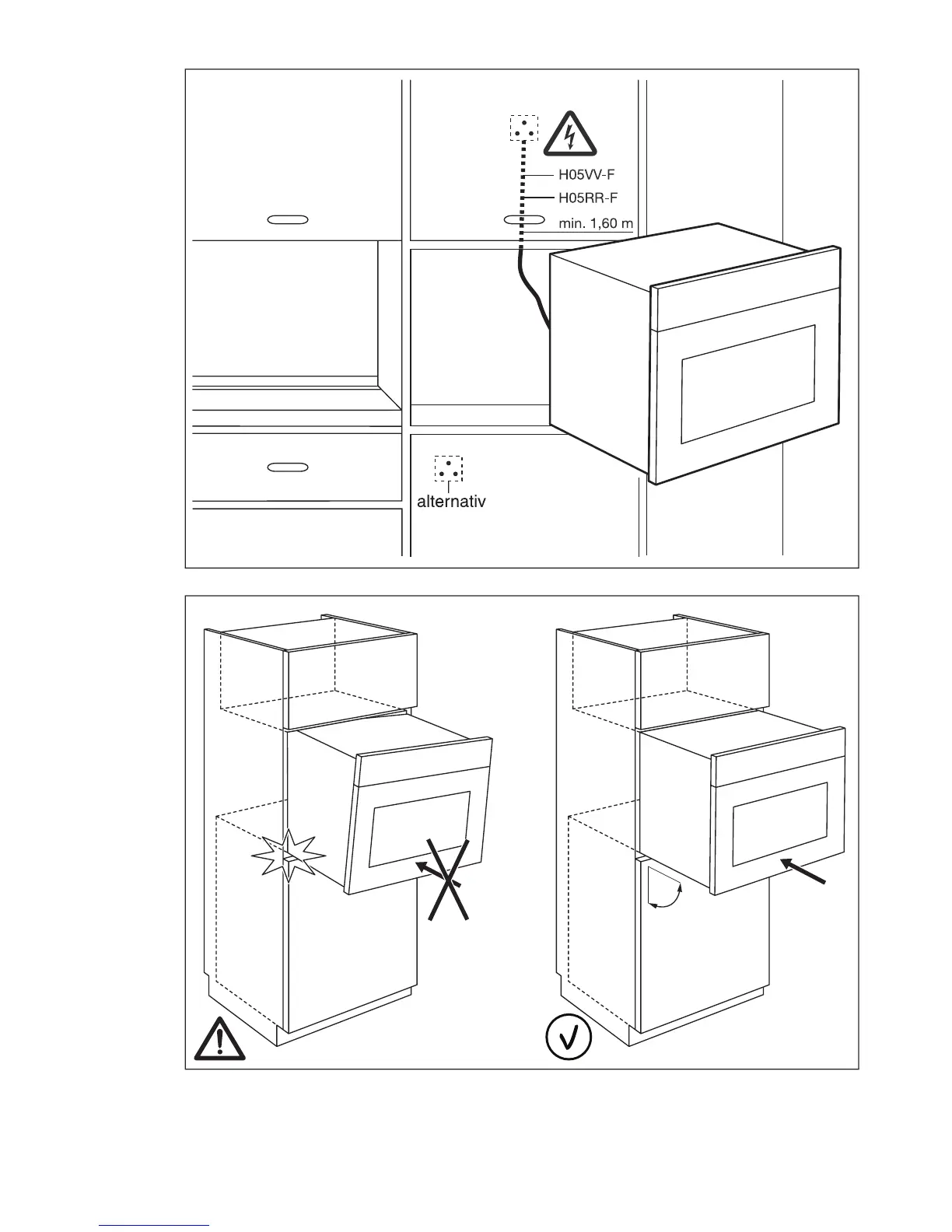 H05VV-F
H05RR-F
min. 1,60 m
alternativ