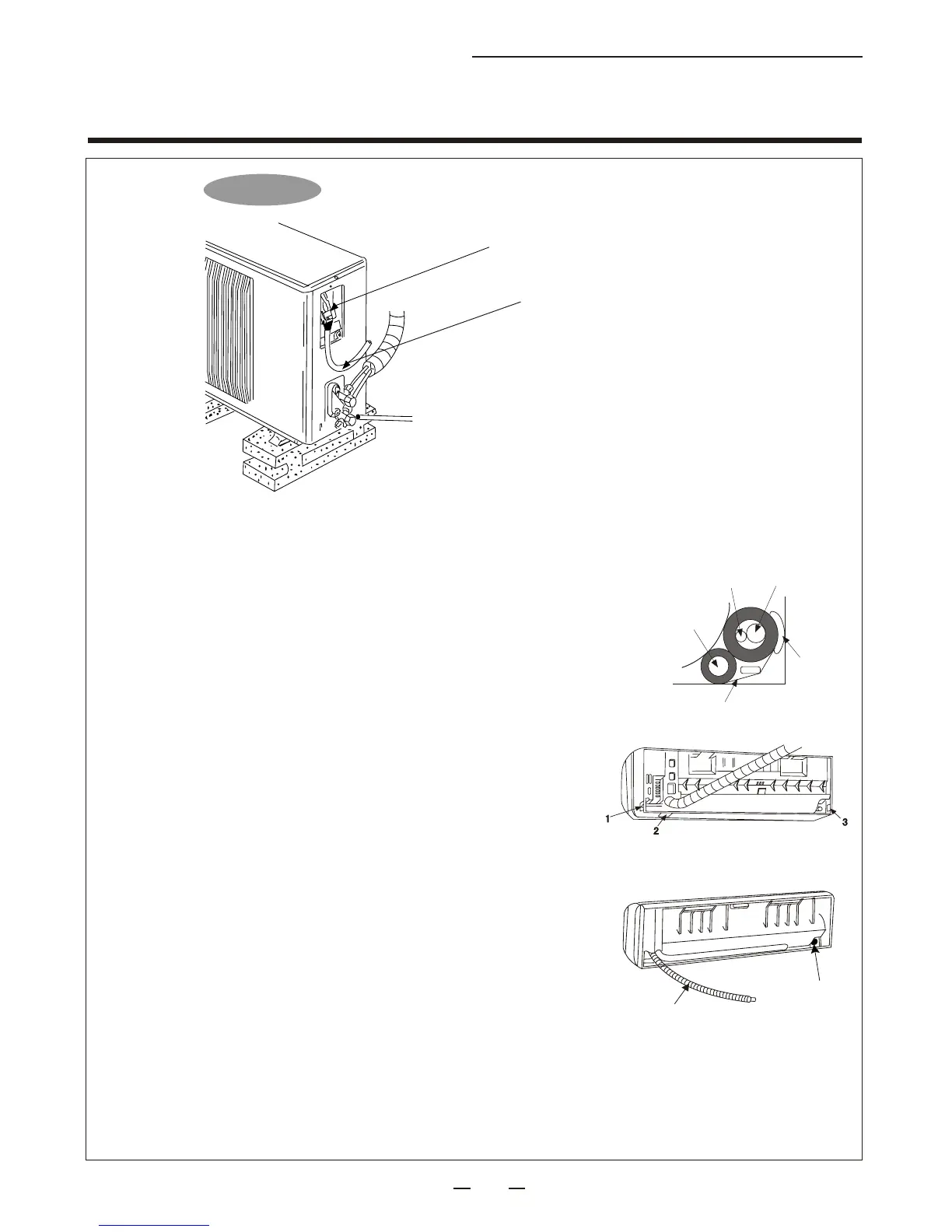 1

2

3