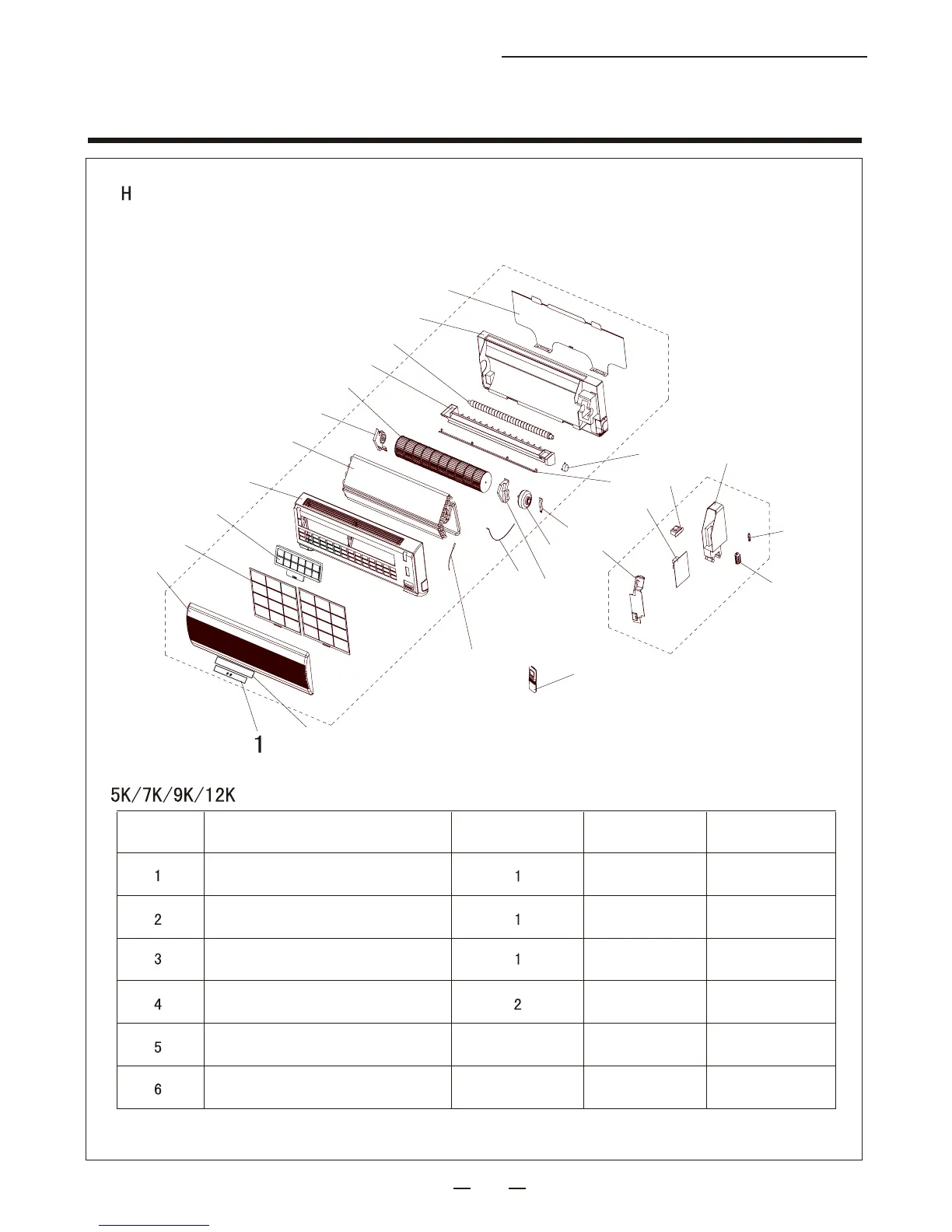 H

1

5K/7K/9K/12K

| | | | | |
|---|---|---|---|---|
| 1 | | 1 | | |
| 2 | | 1 | | |
| 3 | | 1 | | |
| 4 | | 2 | | |
| 5 | | | | |
| 6 | | | | |