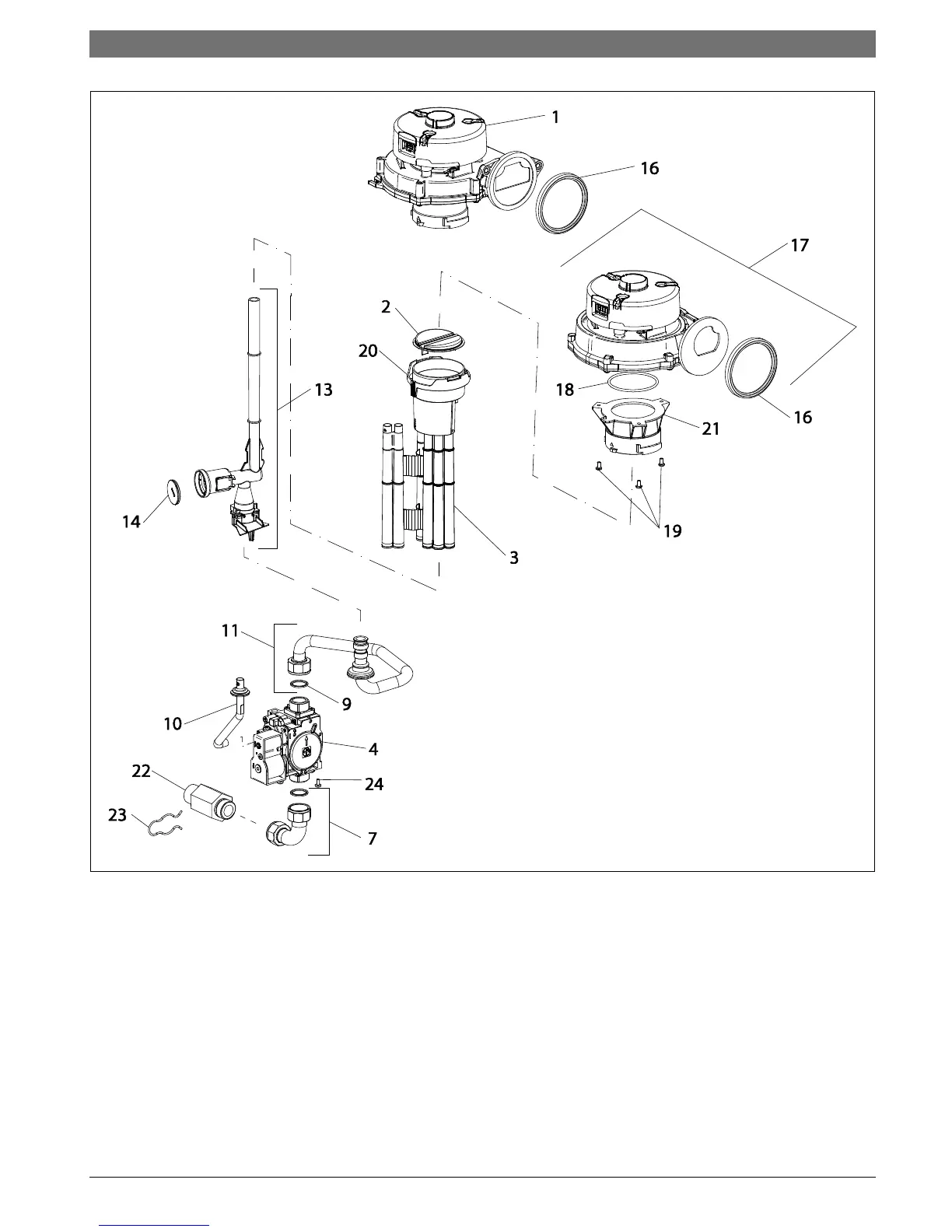 1

16

17

2

20

13

18

16

21

14

19

3

11

9

10

4

22

24

23

7