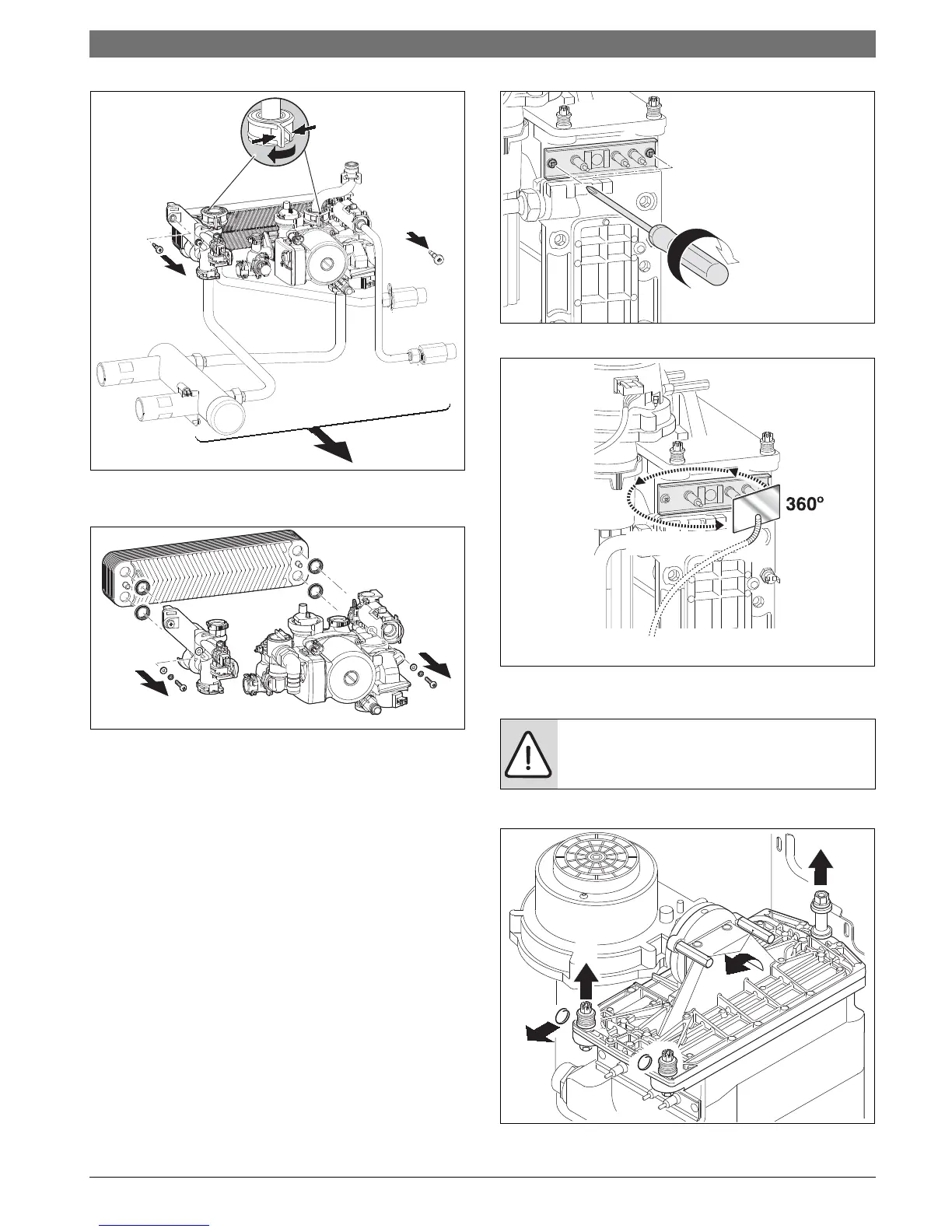 360°