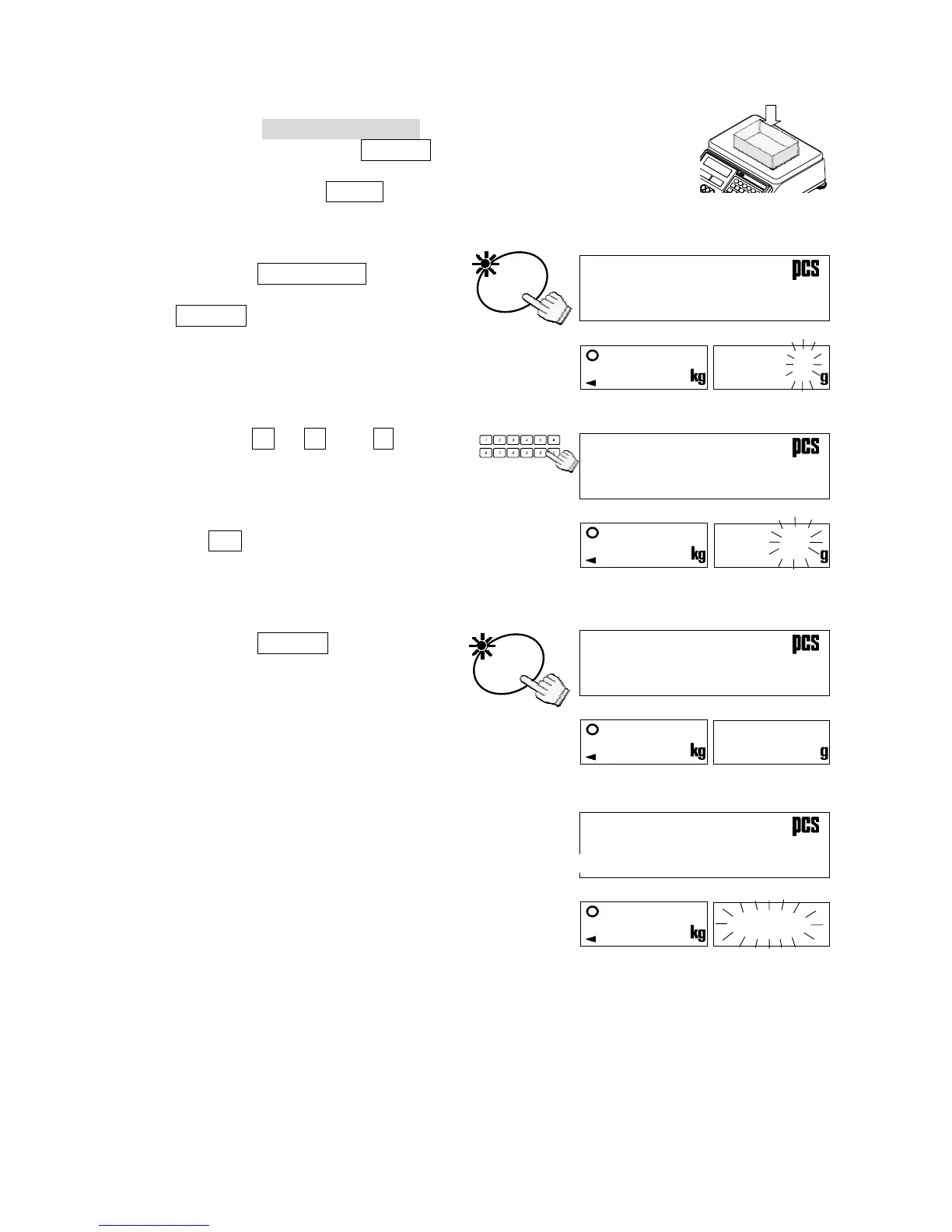 pcs

kg

g

pcs

kg

g

pcs

kg

g

pcs

kg